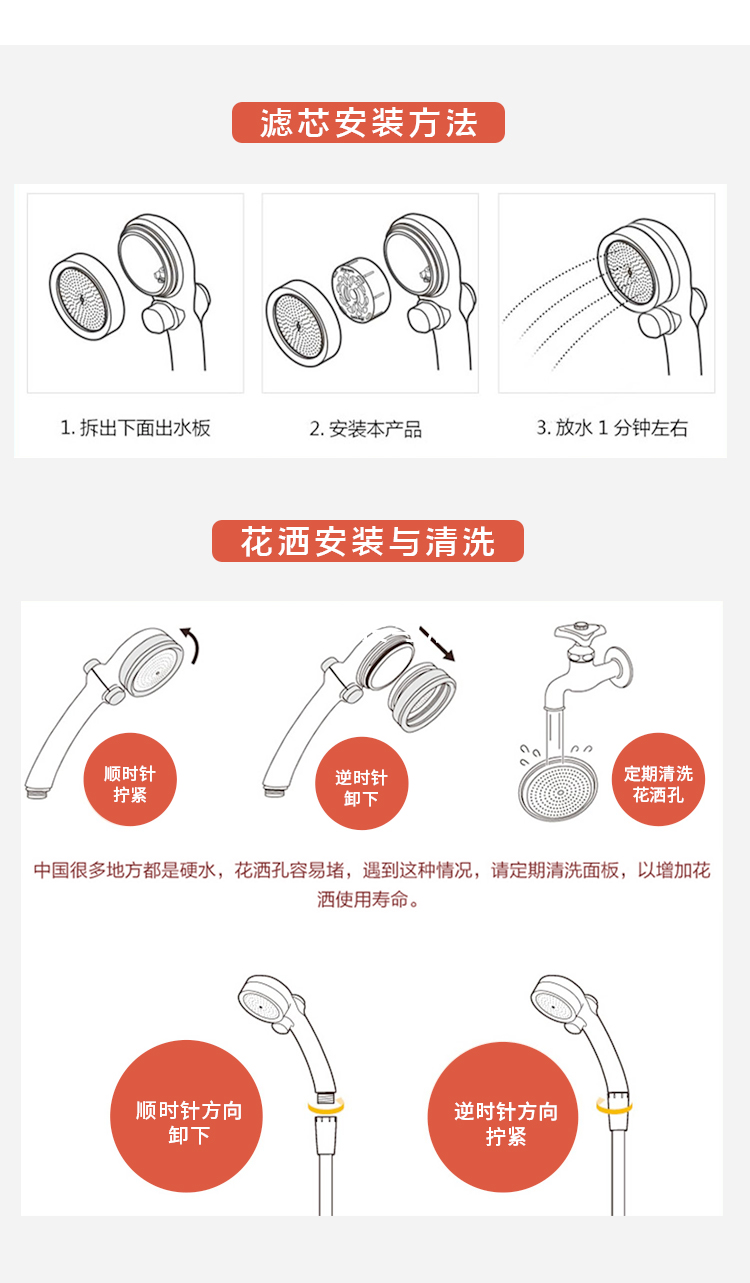 滤芯安装方法

1. 拆出下面出水板

2. 安装本产品

3. 放水 1 分钟左右

花洒安装与清洗

顺时针拧紧

逆时针卸下

定期清洗花洒孔

中国很多地方都是硬水，花洒孔容易堵，遇到这种情况，请定期清洗面板，以增加花洒使用寿命。

顺时针方向卸下

逆时针方向拧紧