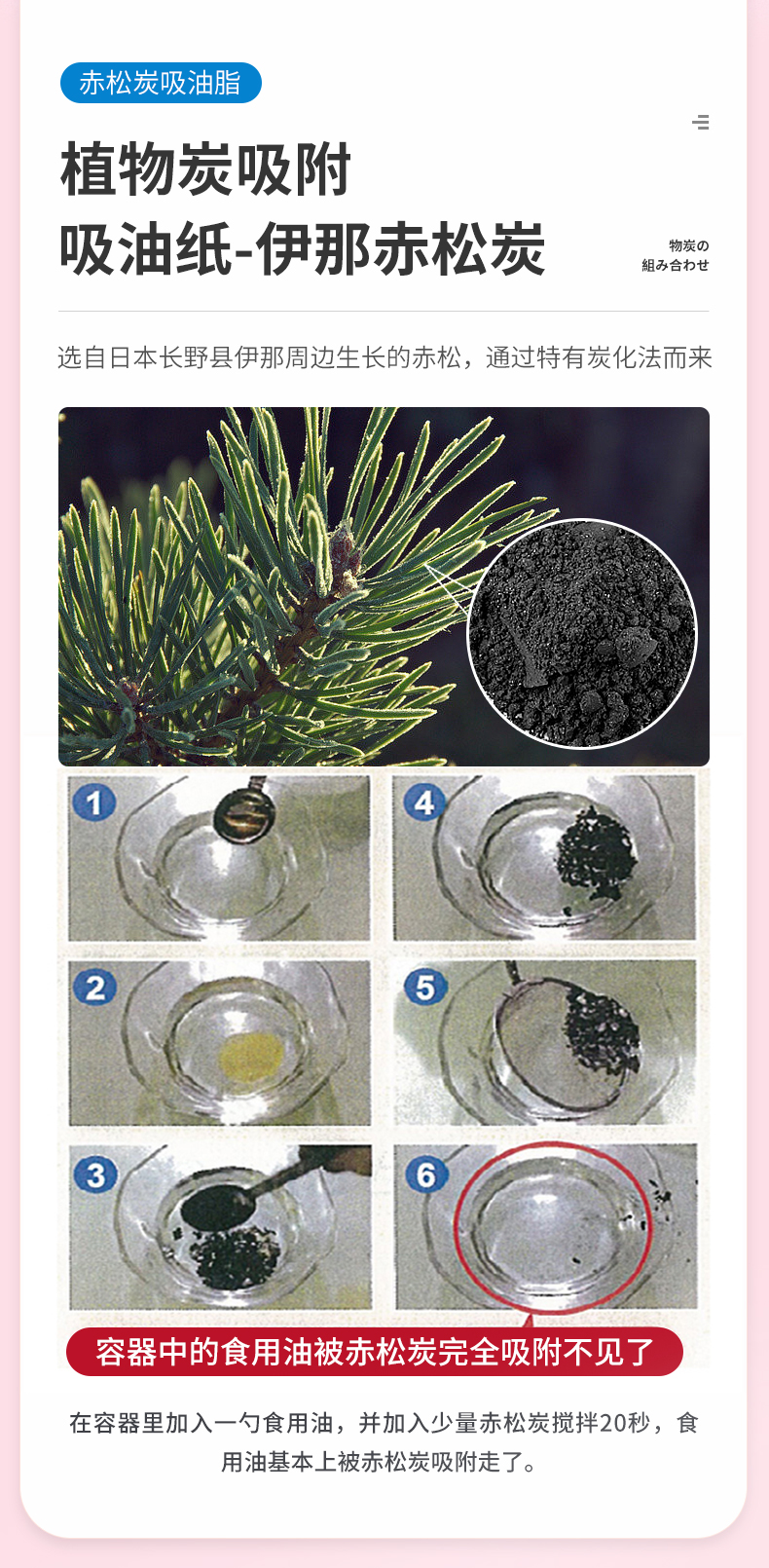 赤松炭吸油脂

植物炭吸附
吸油纸-伊那赤松炭

物炭の
組み合わせ

选自日本长野县伊那周边生长的赤松，通过特有炭化法而来

1
4
2
5
3
6

容器中的食用油被赤松炭完全吸附不见了

在容器里加入一勺食用油，并加入少量赤松炭搅拌20秒，食用油基本上被赤松炭吸附走了。