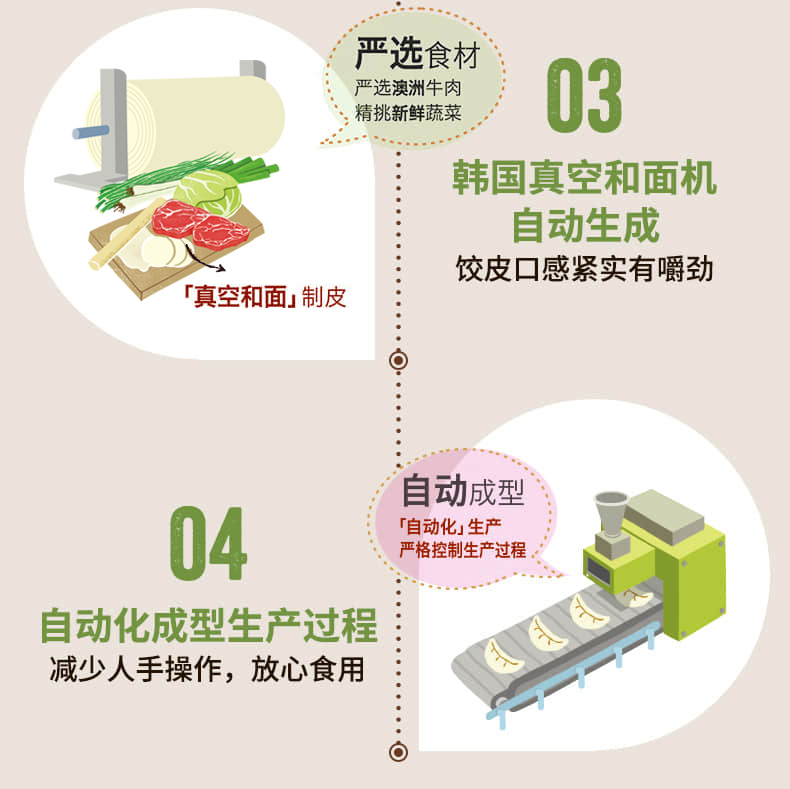 严选食材
严选澳洲牛肉
精挑新鲜蔬菜

「真空和面」制皮

03
韩国真空和面机
自动生成
饺皮口感紧实有嚼劲

自动成型
「自动化」生产
严格控制生产过程

04
自动化成型生产过程
减少人手操作，放心食用