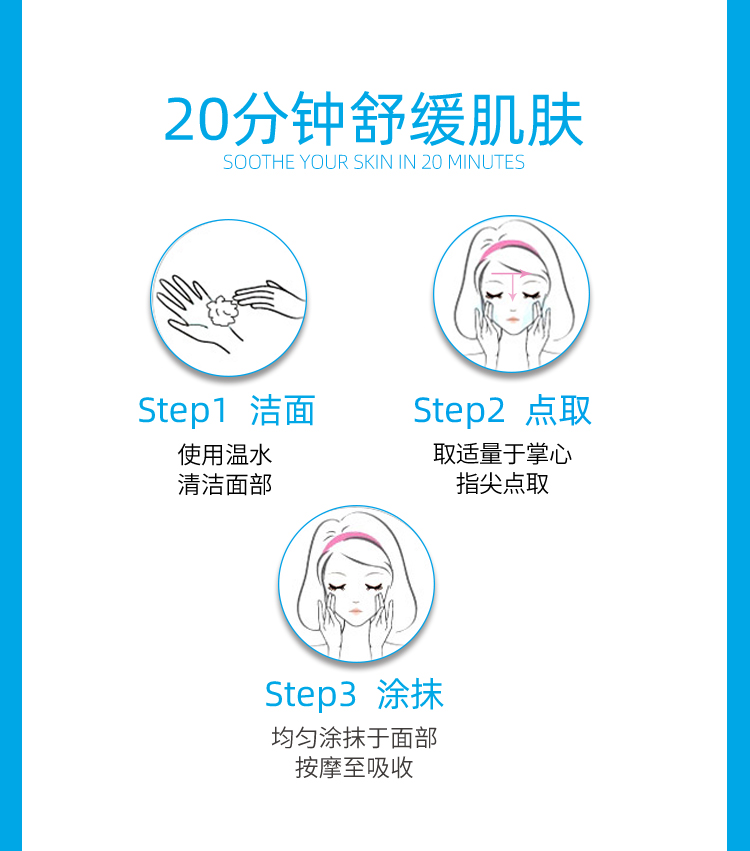 20分钟舒缓肌肤
SOOTHE YOUR SKIN IN 20 MINUTES

Step1 洁面
使用温水
清洁面部

Step2 点取
取适量于掌心
指尖点取

Step3 涂抹
均匀涂抹于面部
按摩至吸收