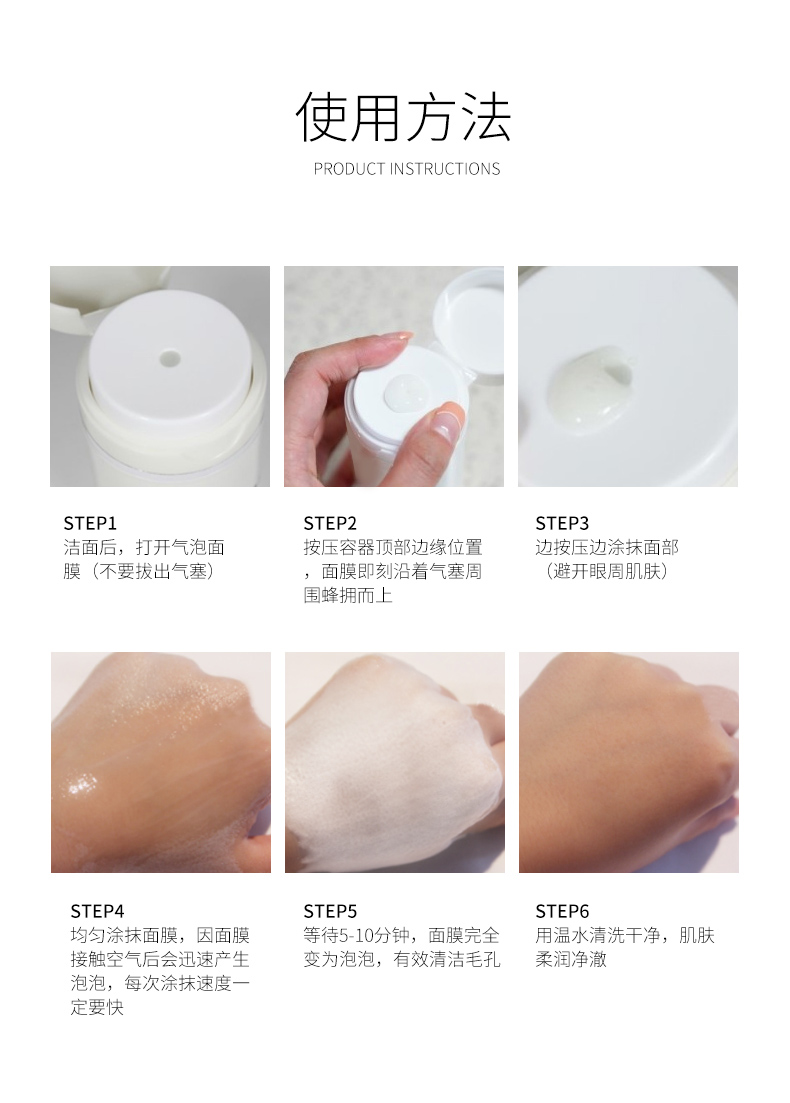 使用方法

PRODUCT INSTRUCTIONS

STEP1
洁面后，打开气泡面膜（不要拔出气塞）

STEP2
按压容器顶部边缘位置，面膜即刻沿着气塞周围蜂拥而上

STEP3
边按压边涂抹面部（避开眼周肌肤）

STEP4
均匀涂抹面膜，因面膜接触空气后会迅速产生泡泡，每次涂抹速度一定要快

STEP5
等待5-10分钟，面膜完全变为泡泡，有效清洁毛孔

STEP6
用温水清洗干净，肌肤柔润净澈