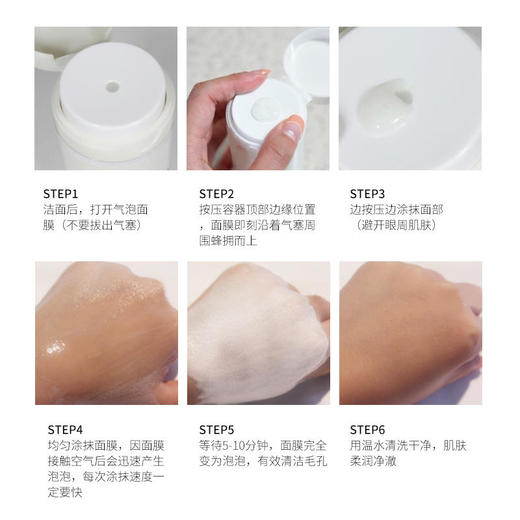 STEP1
洁面后，打开气泡面膜（不要拔出气塞）

STEP2
按压容器顶部边缘位置，面膜即刻沿着气塞周围蜂拥而上

STEP3
边按压边涂抹面部（避开眼周肌肤）

STEP4
均匀涂抹面膜，因面膜接触空气后会迅速产生泡泡，每次涂抹速度一定要快

STEP5
等待5-10分钟，面膜完全变为泡泡，有效清洁毛孔

STEP6
用温水清洗干净，肌肤柔润净澈