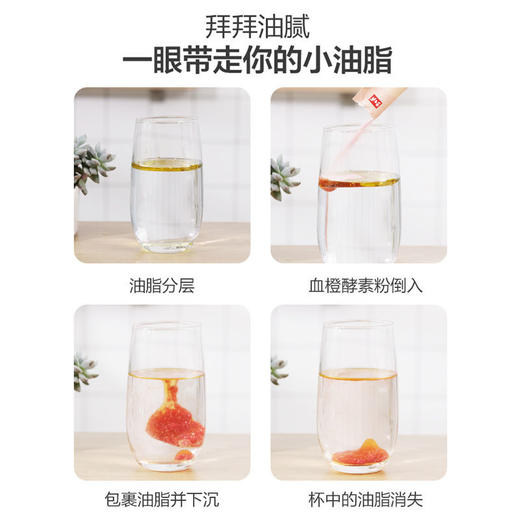 拜拜油腻
一眼带走你的小油脂

油脂分层

血橙酵素粉倒入

包裹油脂并下沉

杯中的油脂消失