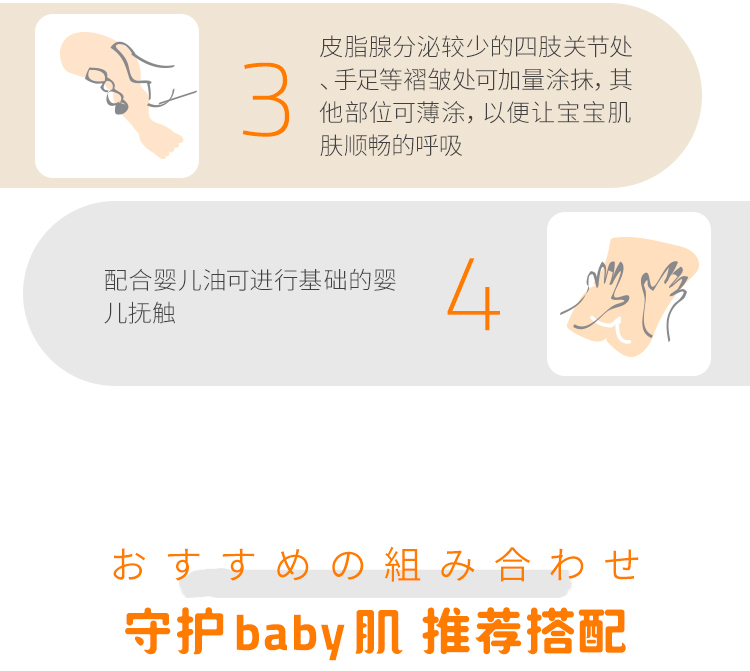 3

皮脂腺分泌较少的四肢关节处、手足等褶皱处可加量涂抹，其他部位可薄涂，以便让宝宝肌肤顺畅的呼吸

配合婴儿油可进行基础的婴儿抚触

4

おすすめの組み合わせ

守护baby肌 推荐搭配