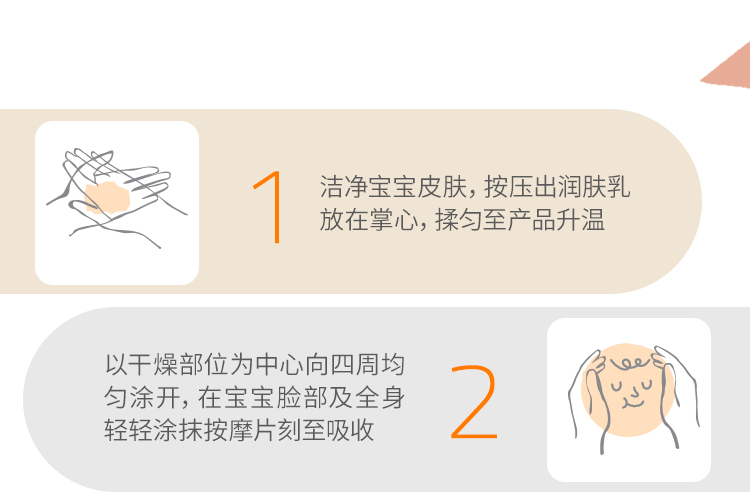 1

洁净宝宝皮肤，按压出润肤乳放在掌心，揉匀至产品升温

以干燥部位为中心向四周均匀涂开，在宝宝脸部及全身轻轻涂抹按摩片刻至吸收

2