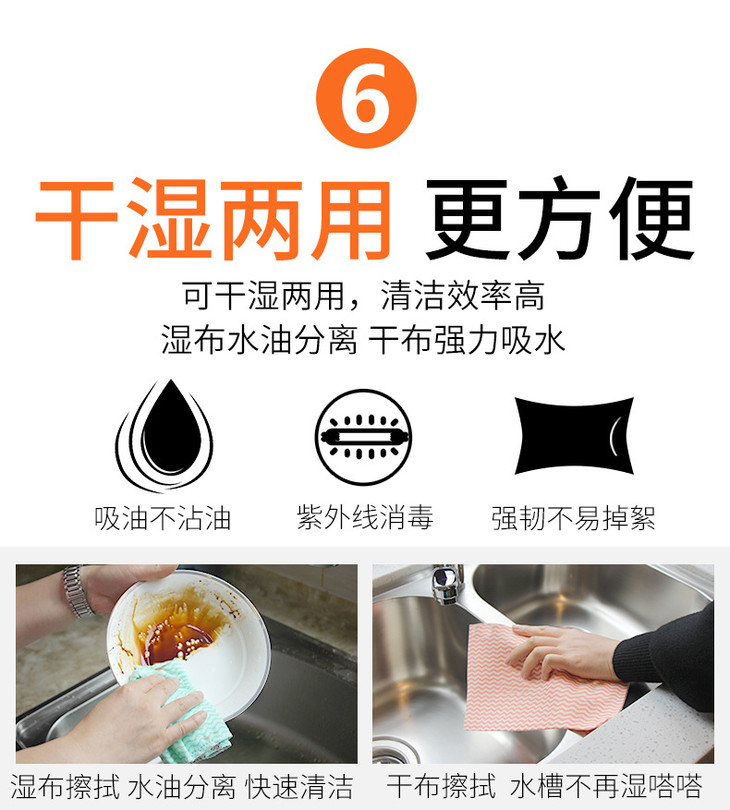 6

干湿两用 更方便

可干湿两用，清洁效率高
湿布水油分离 干布强力吸水

吸油不沾油

紫外线消毒

强韧不易掉絮

湿布擦拭 水油分离 快速清洁

干布擦拭 水槽不再湿嗒嗒