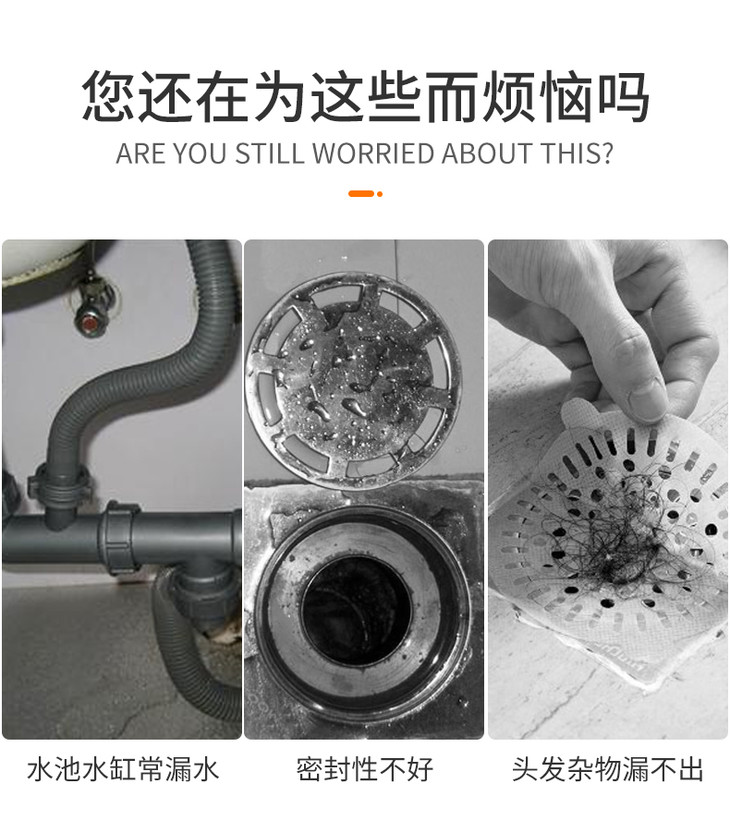 您还在为这些而烦恼吗
ARE YOU STILL WORRIED ABOUT THIS?

水池水缸常漏水

密封性不好

头发杂物漏不出