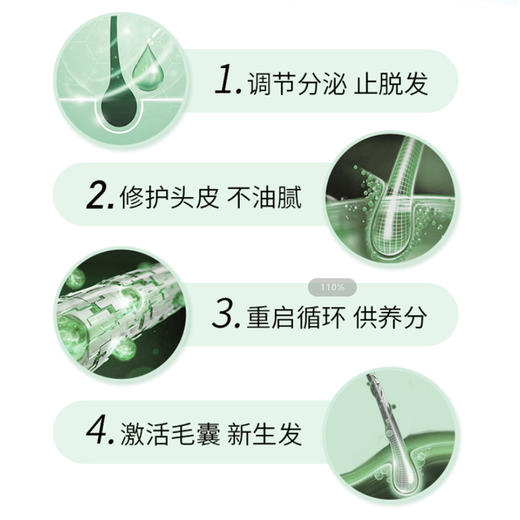 1. 调节分泌 止脱发

2. 修护头皮 不油腻

110%

3. 重启循环 供养分

4. 激活毛囊 新生发