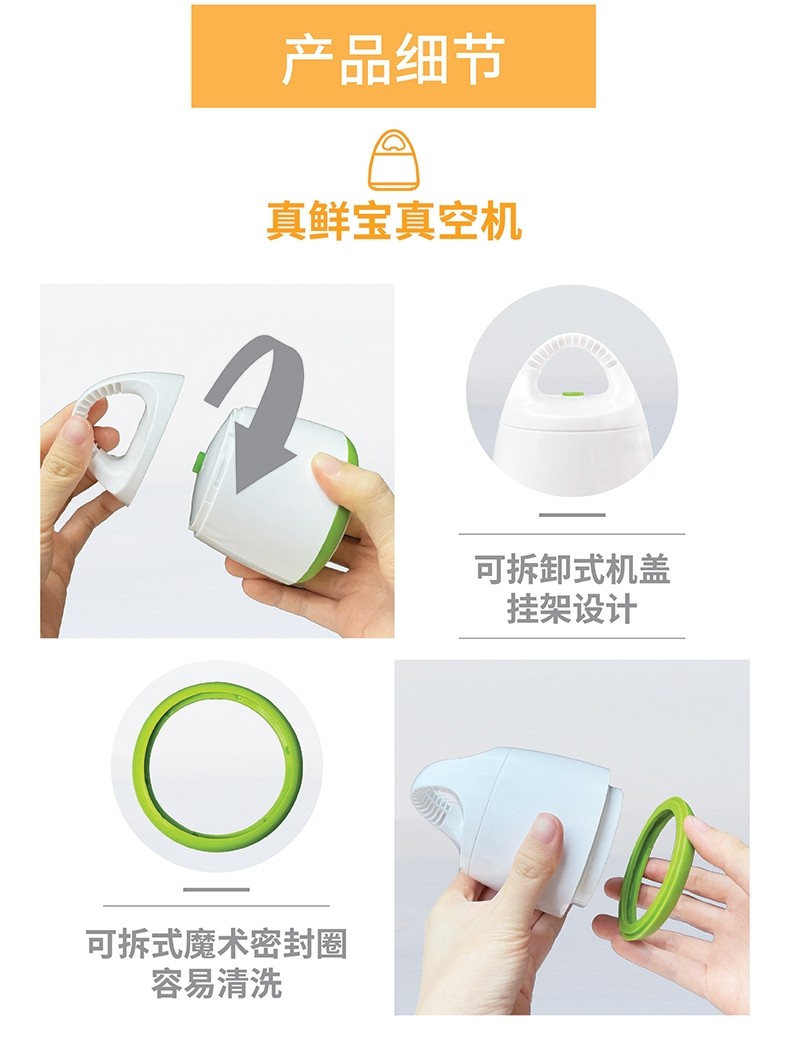 产品细节

真鲜宝真空机

可拆卸式机盖
挂架设计

可拆式魔术密封圈
容易清洗