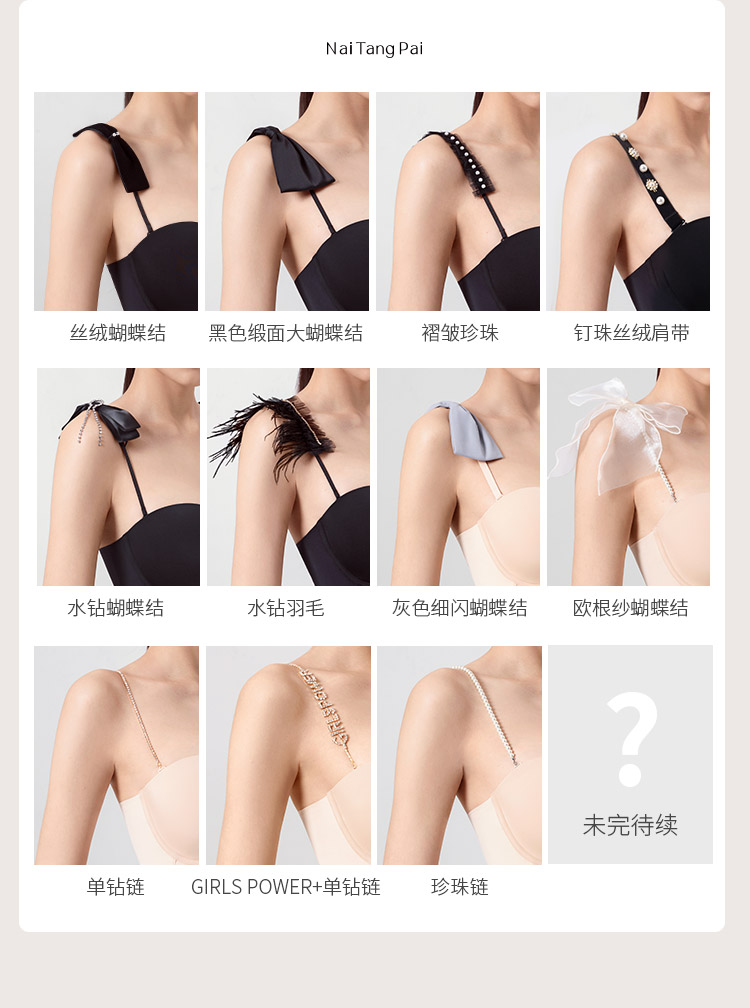 Nai Tang Pai

丝绒蝴蝶结

黑色缎面大蝴蝶结

褶皱珍珠

钉珠丝绒肩带

水钻蝴蝶结

水钻羽毛

灰色细闪蝴蝶结

欧根纱蝴蝶结

单钻链

GIRLS POWER+单钻链

珍珠链

?

未完待续