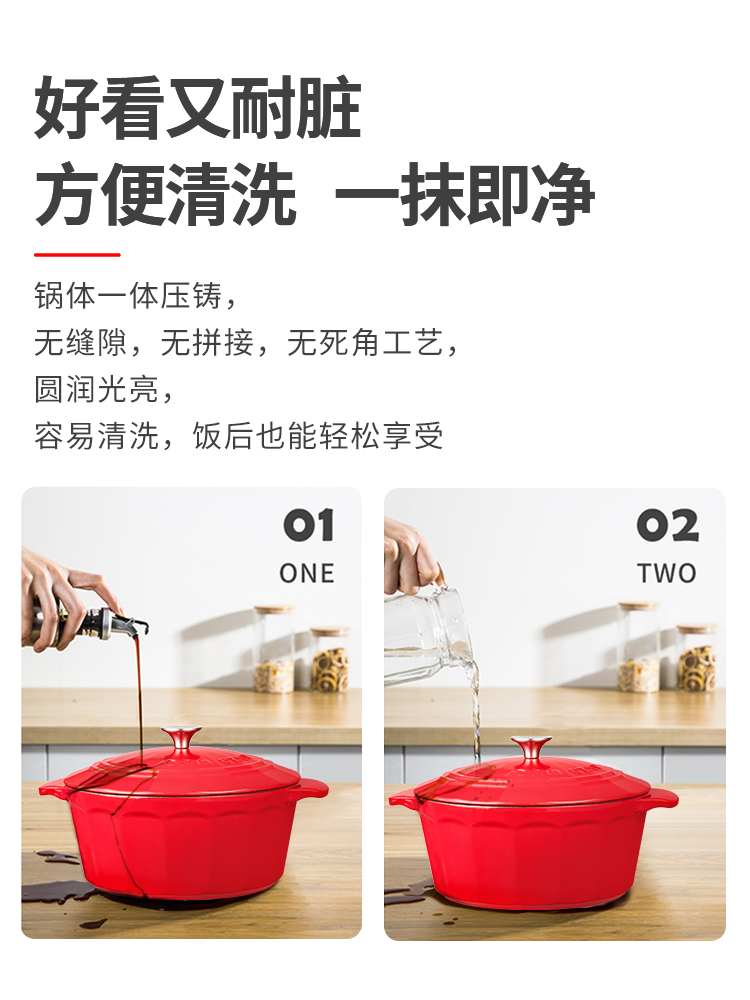 好看又耐脏
方便清洗 一抹即净

锅体一体压铸，
无缝隙，无拼接，无死角工艺，
圆润光亮，
容易清洗，饭后也能轻松享受

01
ONE

02
TWO