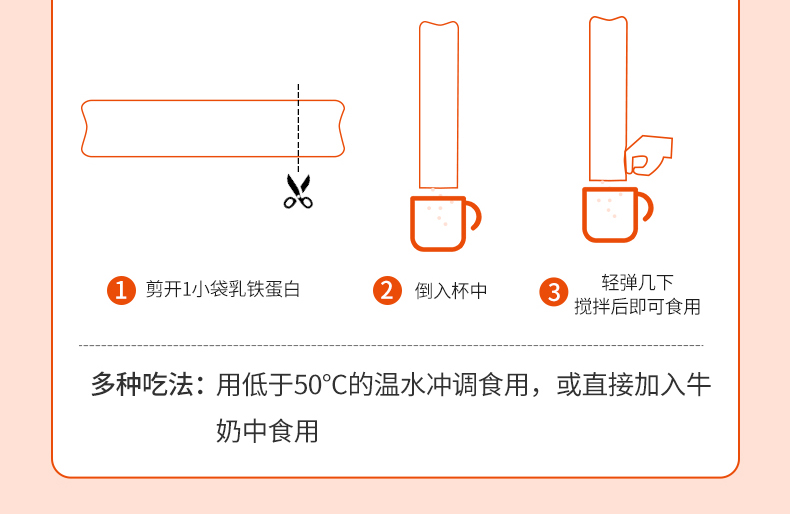 1 剪开1小袋乳铁蛋白

2 倒入杯中

3 轻弹几下
搅拌后即可食用

多种吃法：用低于50°C的温水冲调食用，或直接加入牛奶中食用