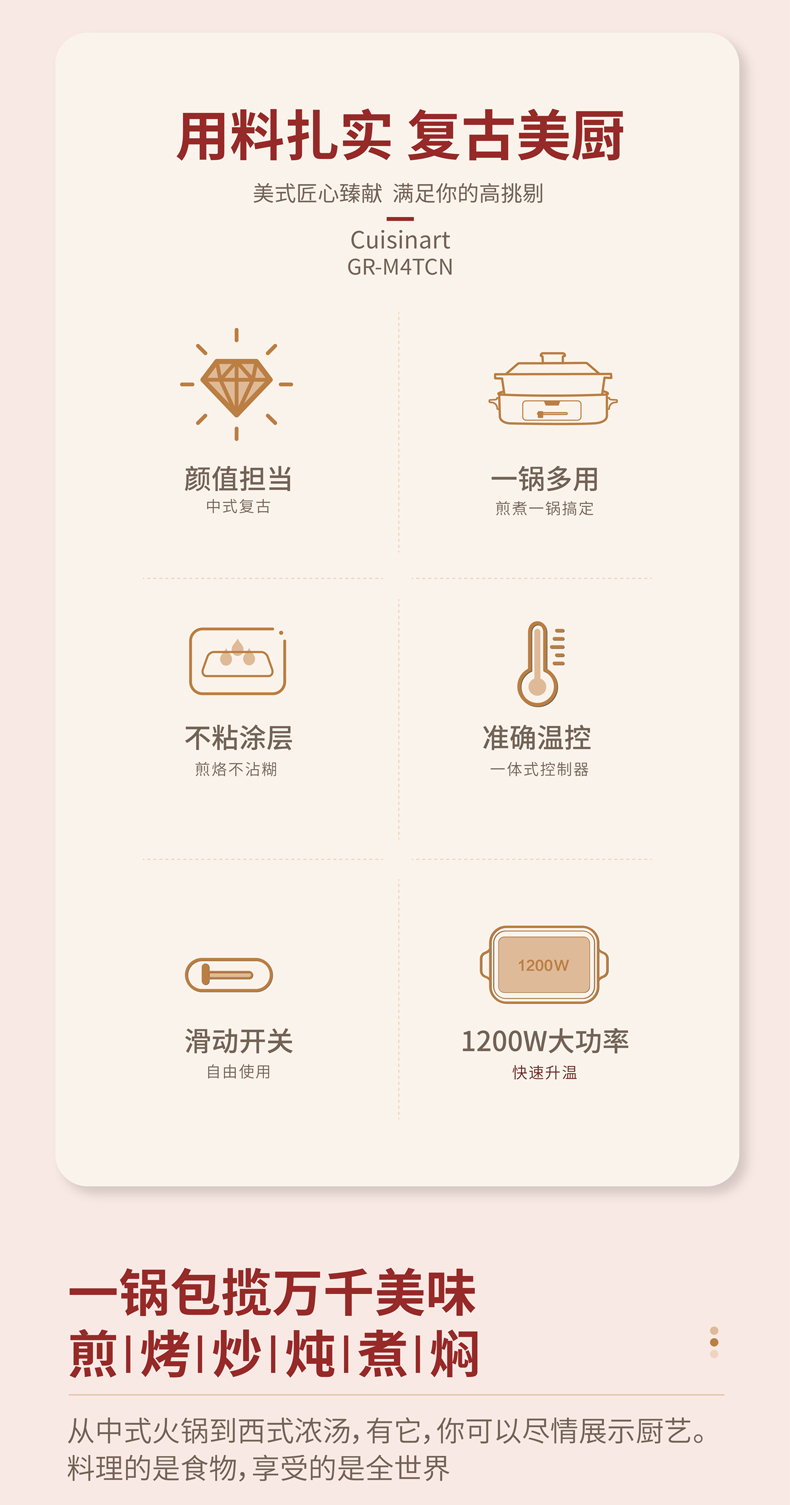 用料扎实 复古美厨

美式匠心臻献 满足你的高挑剔

Cuisinart
GR-M4TCN

颜值担当
中式复古

一锅多用
煎煮一锅搞定

不粘涂层
煎烙不沾糊

准确温控
一体式控制器

滑动开关
自由使用

1200W
1200W大功率
快速升温

一锅包揽万千美味
煎|烤|炒|炖|煮|焖

从中式火锅到西式浓汤,有它,你可以尽情展示厨艺。
料理的是食物,享受的是全世界