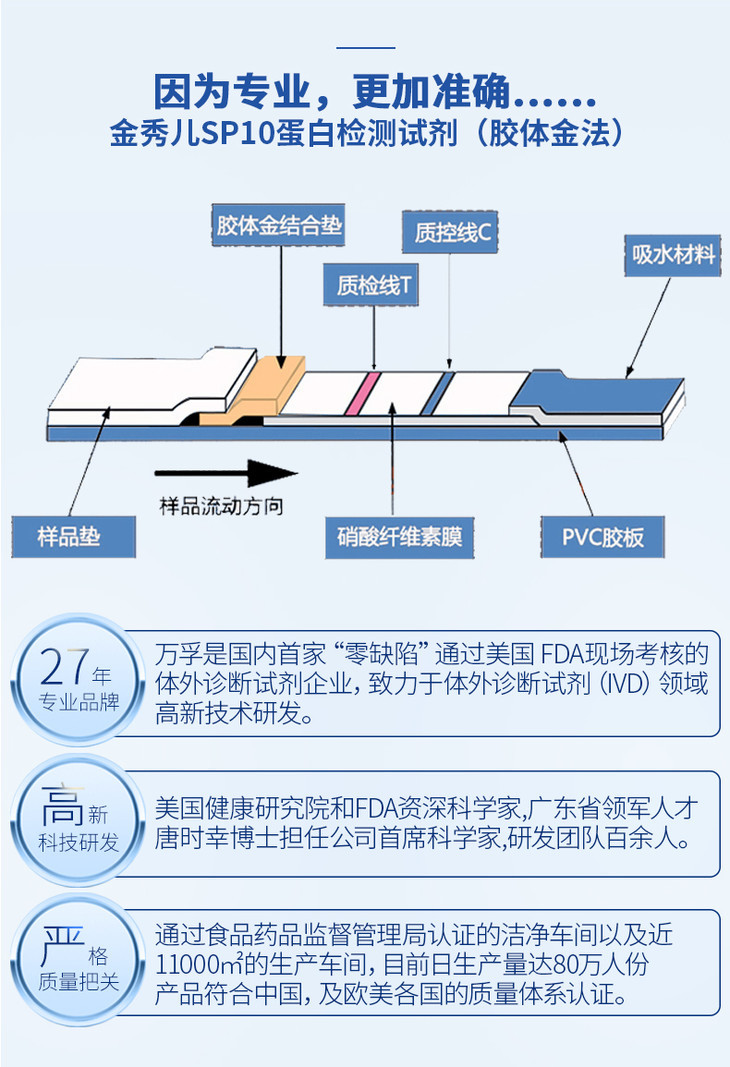 因为专业，更加准确......
金秀儿SP10蛋白检测试剂（胶体金法）

胶体金结合垫
质控线C
质检线T
吸水材料
样品流动方向
样品垫
硝酸纤维素膜
PVC胶板

27年
专业品牌
万孚是国内首家“零缺陷”通过美国 FDA现场考核的体外诊断试剂企业，致力于体外诊断试剂（IVD）领域高新技术研发。

高新
科技研发
美国健康研究院和FDA资深科学家,广东省领军人才唐时幸博士担任公司首席科学家,研发团队百余人。

严格
质量把关
通过食品药品监督管理局认证的洁净车间以及近11000㎡的生产车间，目前日生产量达80万人份产品符合中国，及欧美各国的质量体系认证。