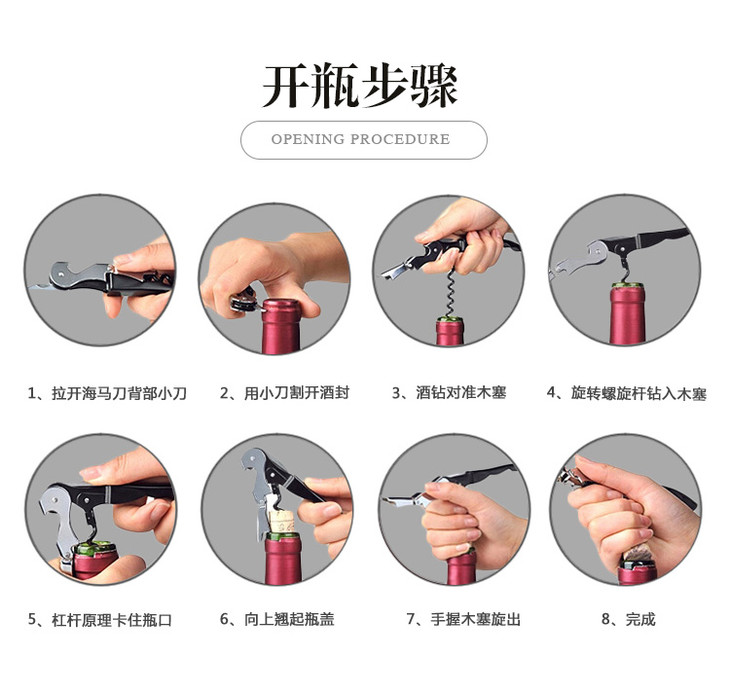 开瓶步骤

OPENING PROCEDURE

1、拉开海马刀背部小刀

2、用小刀割开酒封

3、酒钻对准木塞

4、旋转螺旋杆钻入木塞

5、杠杆原理卡住瓶口

6、向上翘起瓶盖

7、手握木塞旋出

8、完成