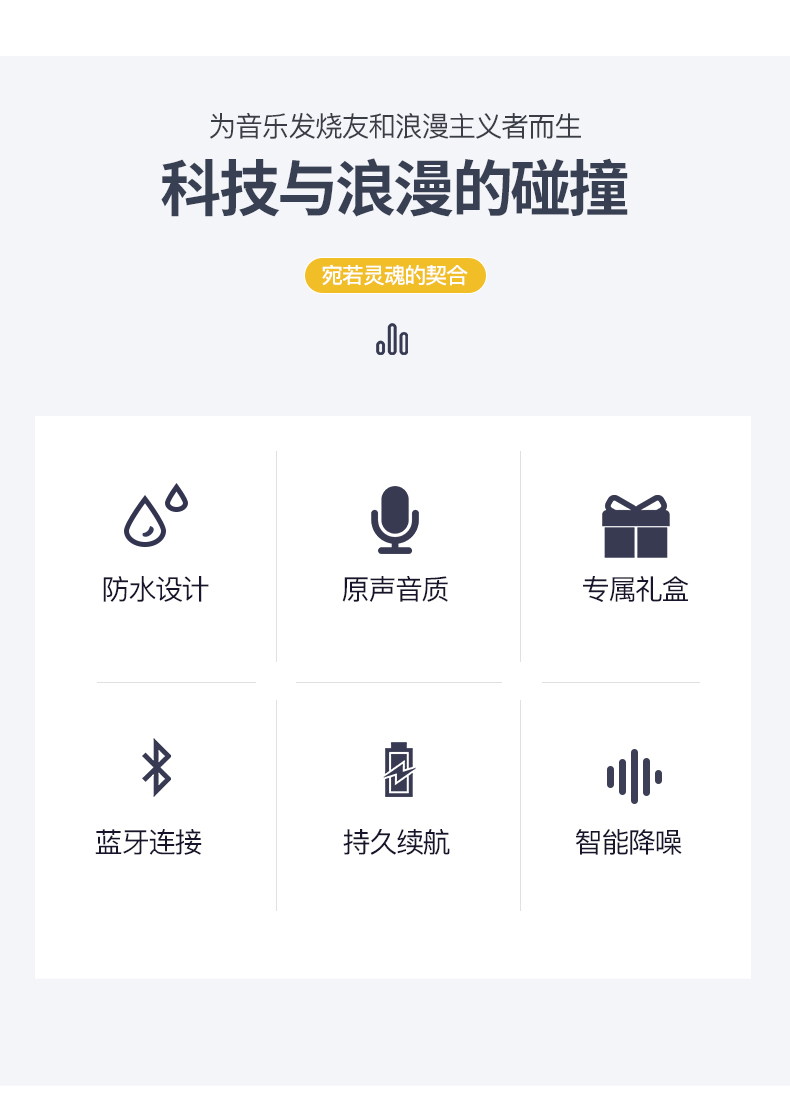 为音乐发烧友和浪漫主义者而生

科技与浪漫的碰撞

宛若灵魂的契合

防水设计

原声音质

专属礼盒

蓝牙连接

持久续航

智能降噪