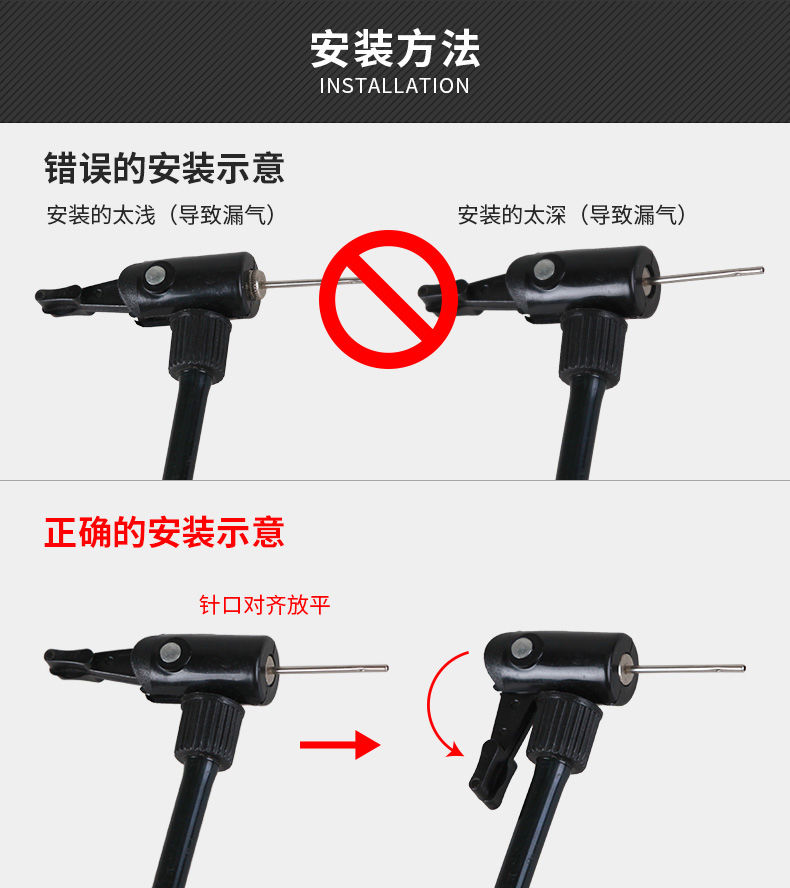 安装方法
INSTALLATION

错误的安装示意

安装的太浅（导致漏气）

安装的太深（导致漏气）

正确的安装示意

针口对齐放平