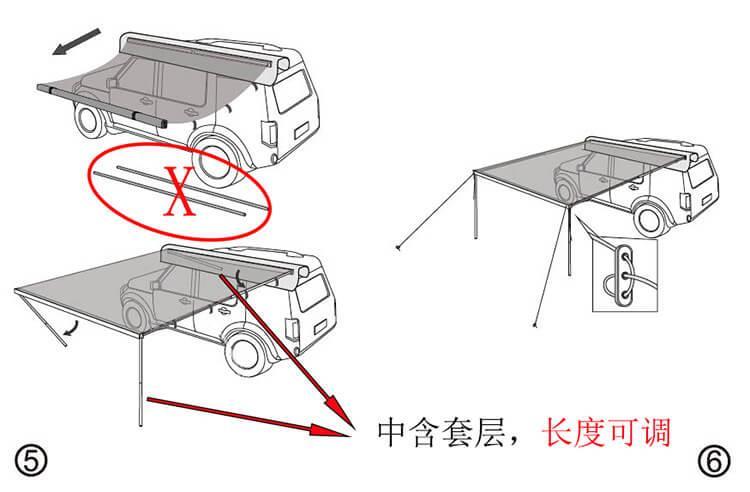 X

中含套层，长度可调

⑤

⑥