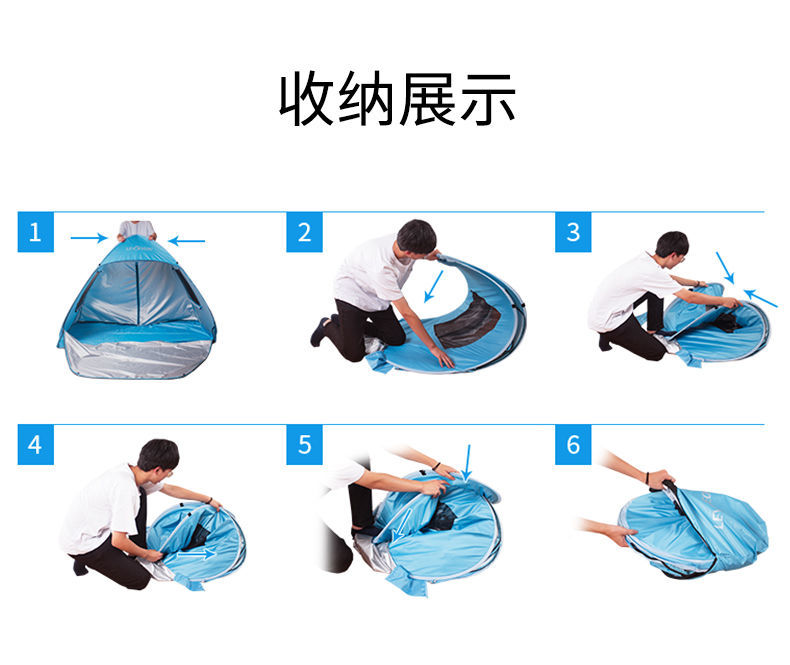 收纳展示

1

2

3

4

5

6