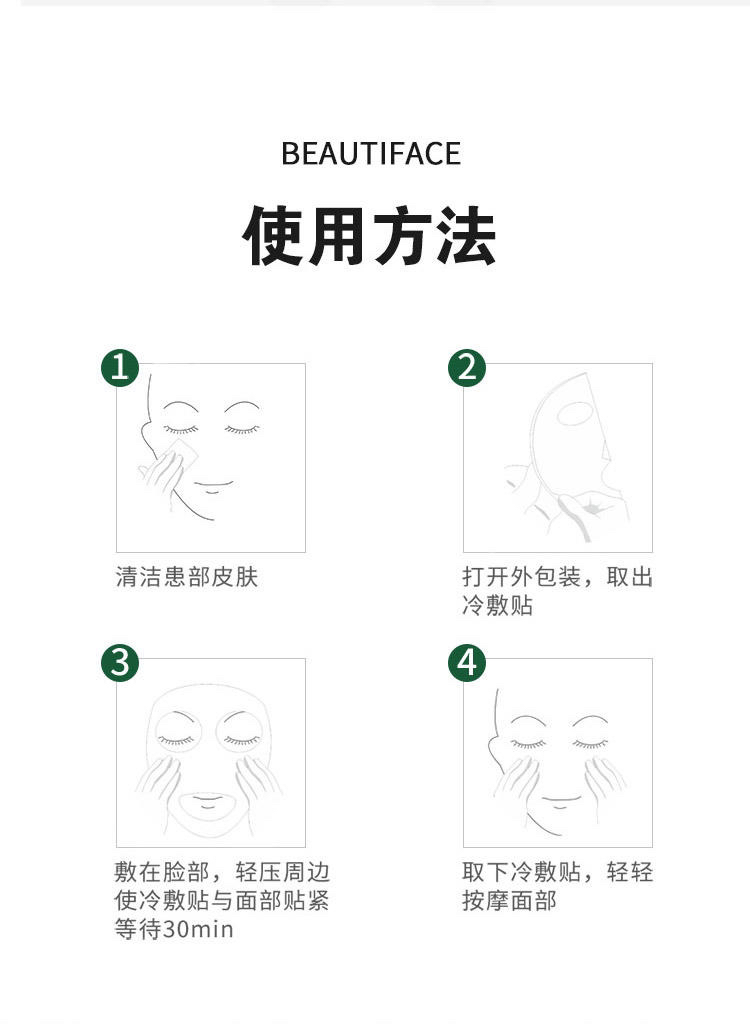 BEAUTIFACE

使用方法

1

清洁患部皮肤

2

打开外包装，取出冷敷贴

3

敷在脸部，轻压周边使冷敷贴与面部贴紧等待30min

4

取下冷敷贴，轻轻按摩面部