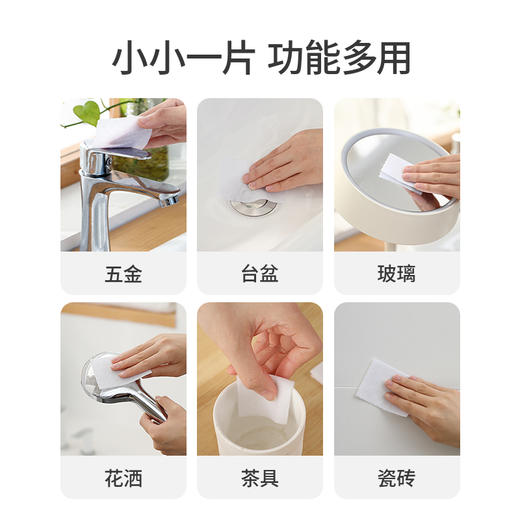 小小一片 功能多用

五金

台盆

玻璃

花洒

茶具

瓷砖