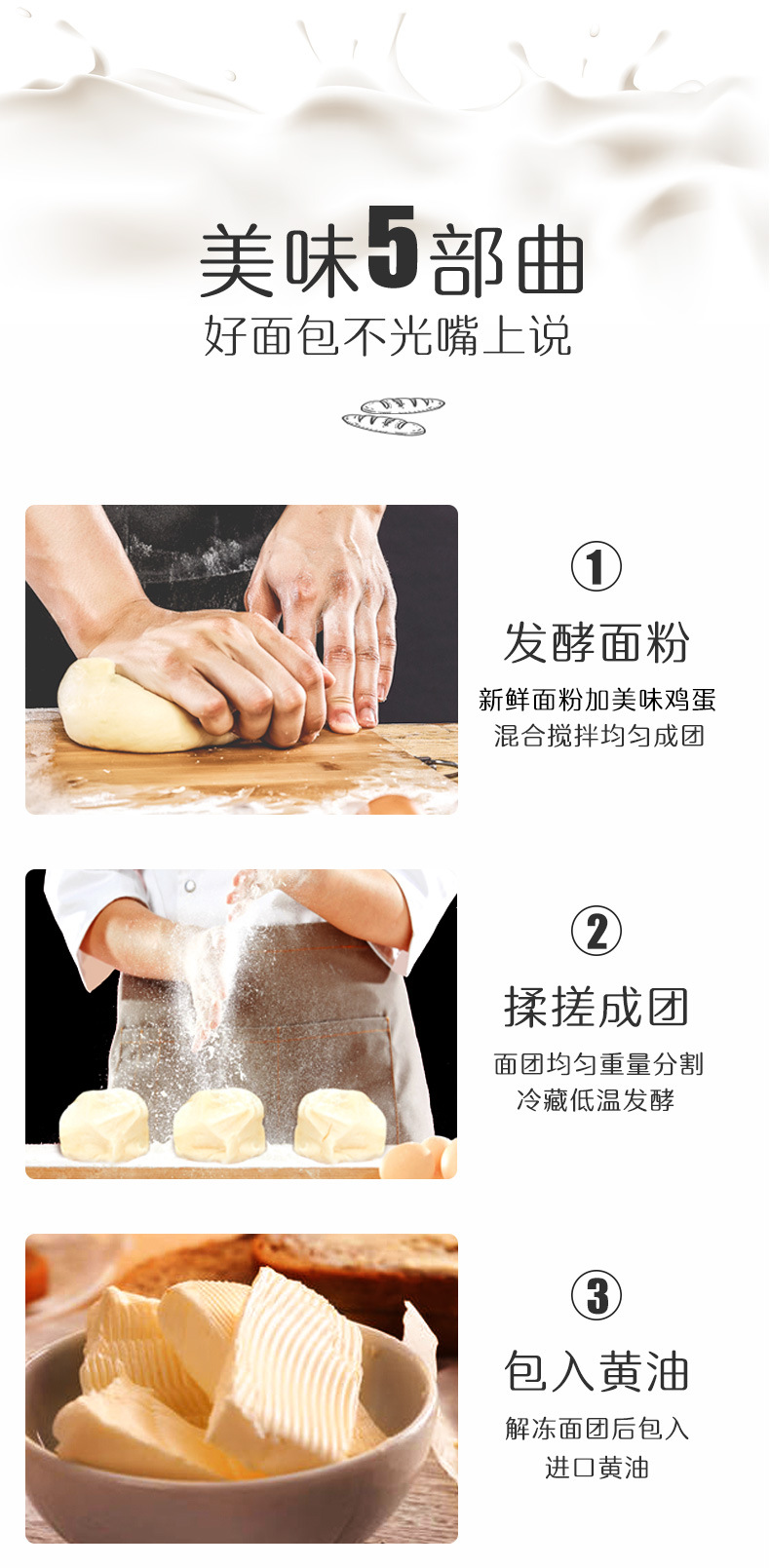 美味5部曲
好面包不光嘴上说

①
发酵面粉
新鲜面粉加美味鸡蛋
混合搅拌均匀成团

②
揉搓成团
面团均匀重量分割
冷藏低温发酵

③
包入黄油
解冻面团后包入
进口黄油