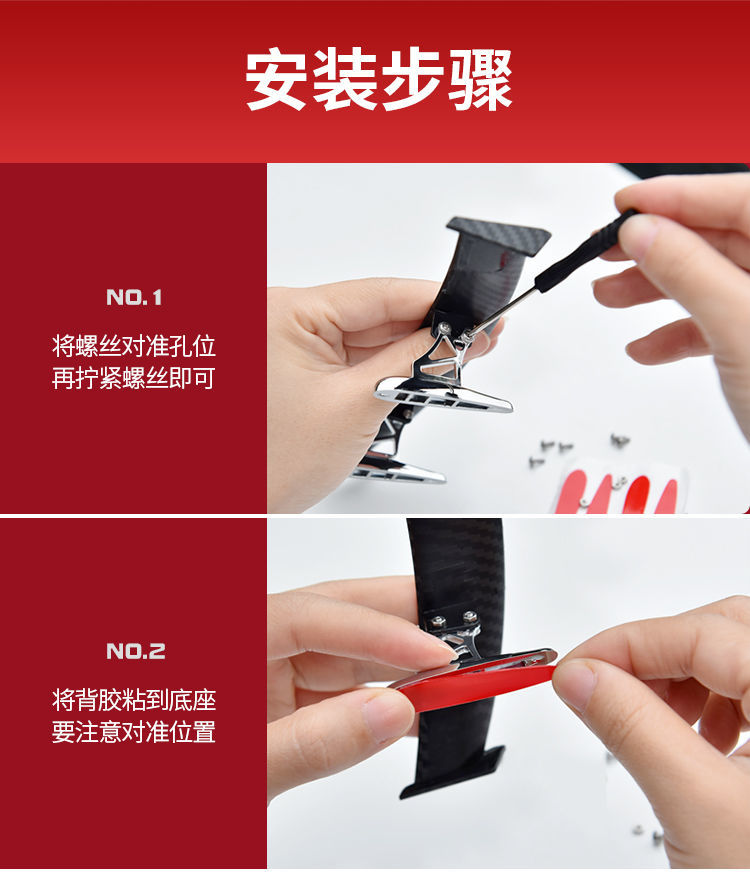 安装步骤

NO.1

将螺丝对准孔位
再拧紧螺丝即可

NO.2

将背胶粘到底座
要注意对准位置