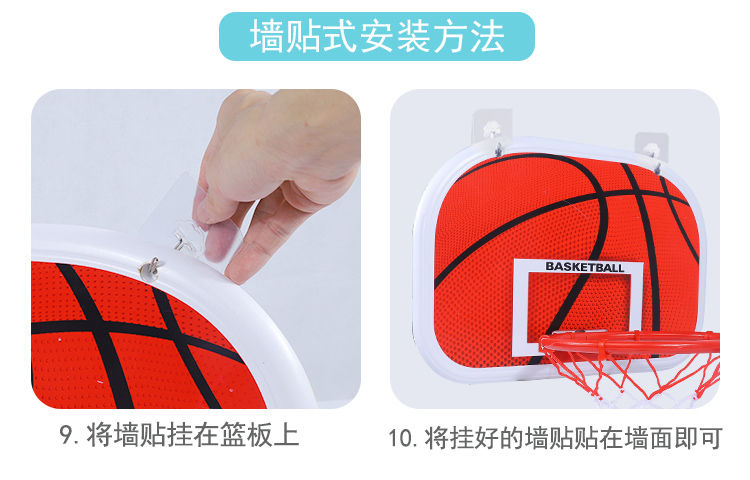 墙贴式安装方法

BASKETBALL

9. 将墙贴挂在篮板上

10. 将挂好的墙贴贴在墙面即可