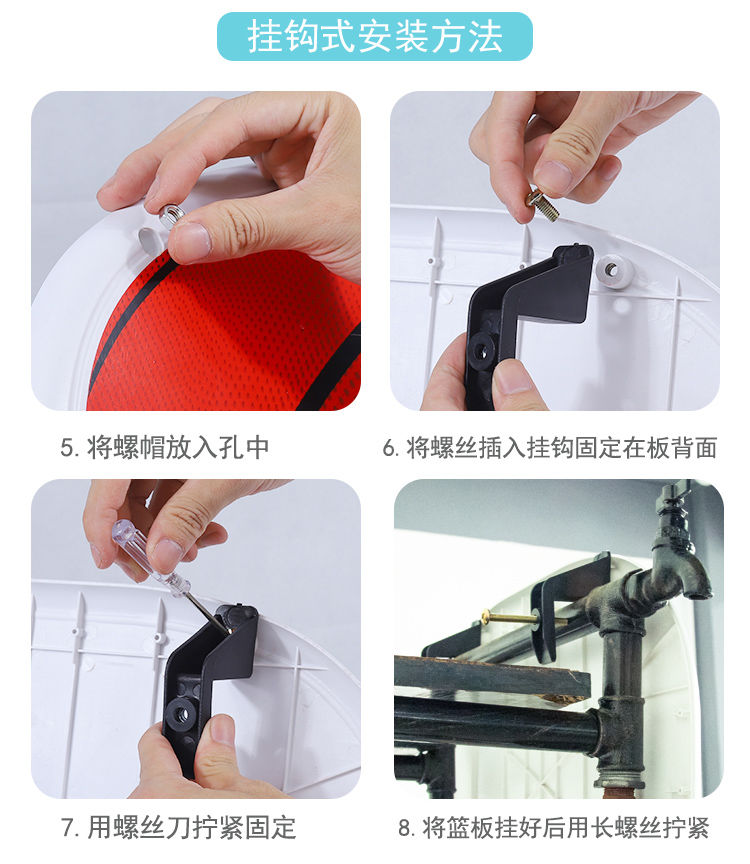 挂钩式安装方法

5. 将螺帽放入孔中

6. 将螺丝插入挂钩固定在板背面

7. 用螺丝刀拧紧固定

8. 将篮板挂好后用长螺丝拧紧