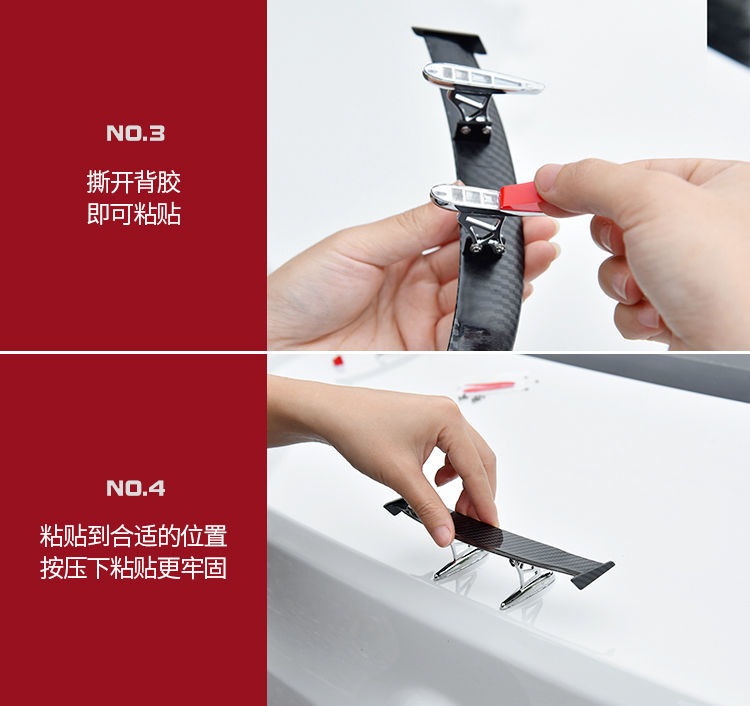 NO.3

撕开背胶
即可粘贴

NO.4

粘贴到合适的位置
按压下粘贴更牢固