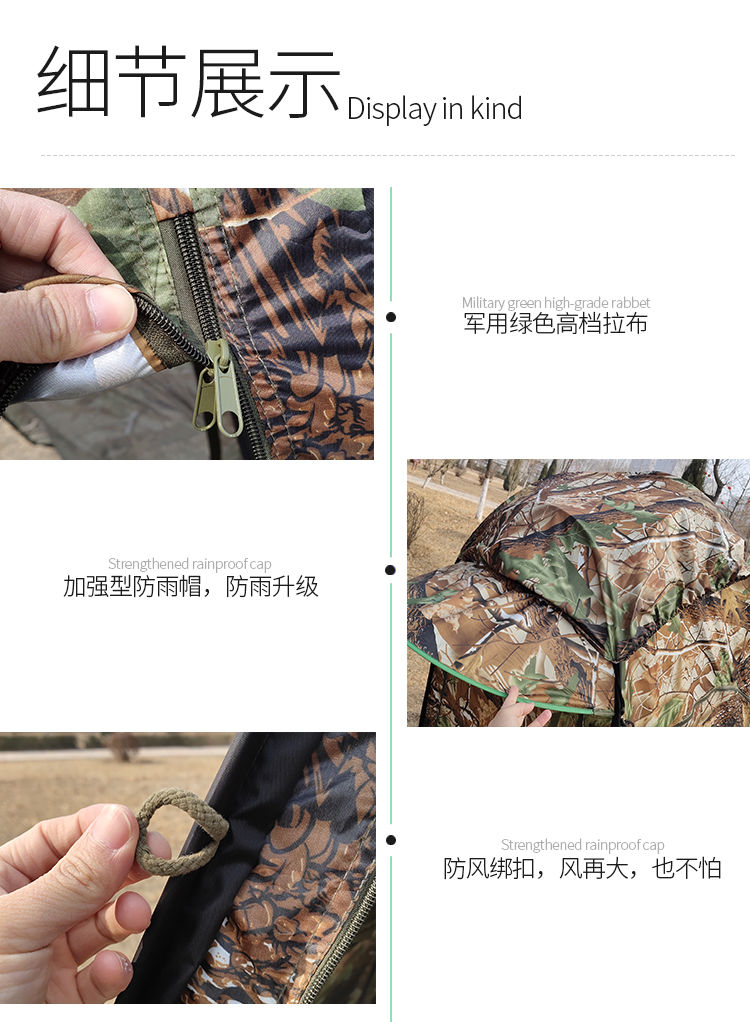 细节展示 Display in kind

Military green high-grade rabbet
军用绿色高档拉布

Strengthened rainproof cap
加强型防雨帽，防雨升级

Strengthened rainproof cap
防风绑扣，风再大，也不怕