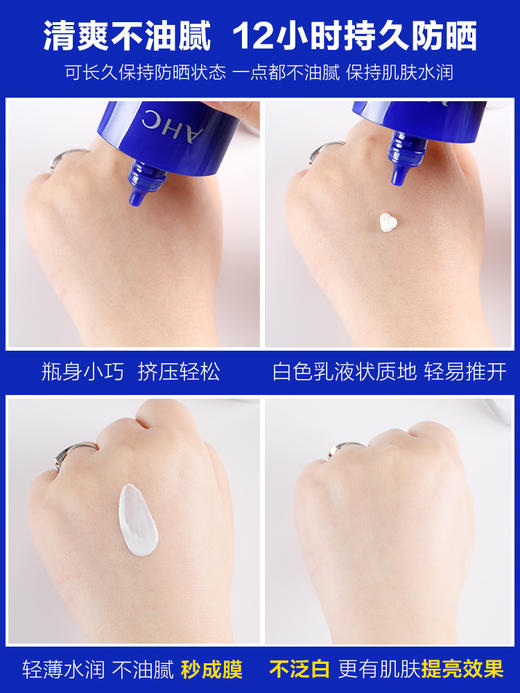 清爽不油腻 12小时持久防晒

可长久保持防晒状态 一点都不油腻 保持肌肤水润

AHC

瓶身小巧 挤压轻松

白色乳液状质地 轻易推开

轻薄水润 不油腻 秒成膜

不泛白 更有肌肤提亮效果