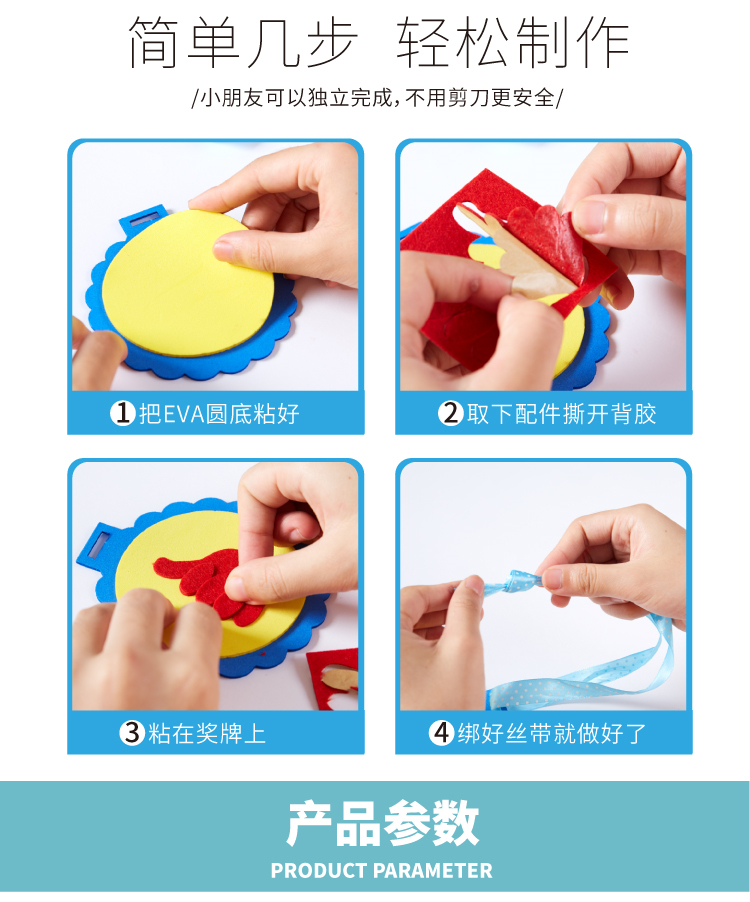 简单几步 轻松制作

/小朋友可以独立完成,不用剪刀更安全/

1 把EVA圆底粘好

2 取下配件撕开背胶

3 粘在奖牌上

4 绑好丝带就做好了

产品参数

PRODUCT PARAMETER