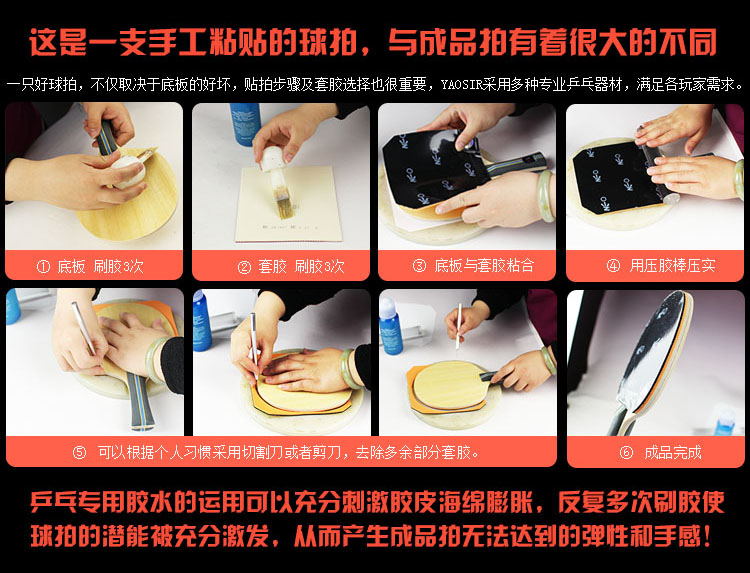 这是一支手工粘贴的球拍，与成品拍有着很大的不同

一只好球拍，不仅取决于底板的好坏，贴拍步骤及套胶选择也很重要，YAOSIR采用多种专业乒乓器材，满足各玩家需求。

① 底板 刷胶3次

② 套胶 刷胶3次

③ 底板与套胶粘合

④ 用压胶棒压实

⑤ 可以根据个人习惯采用切割刀或者剪刀，去除多余部分套胶。

⑥ 成品完成

乒乓专用胶水的运用可以充分刺激胶皮海绵膨胀，反复多次刷胶使球拍的潜能被充分激发，从而产生成品拍无法达到的弹性和手感！