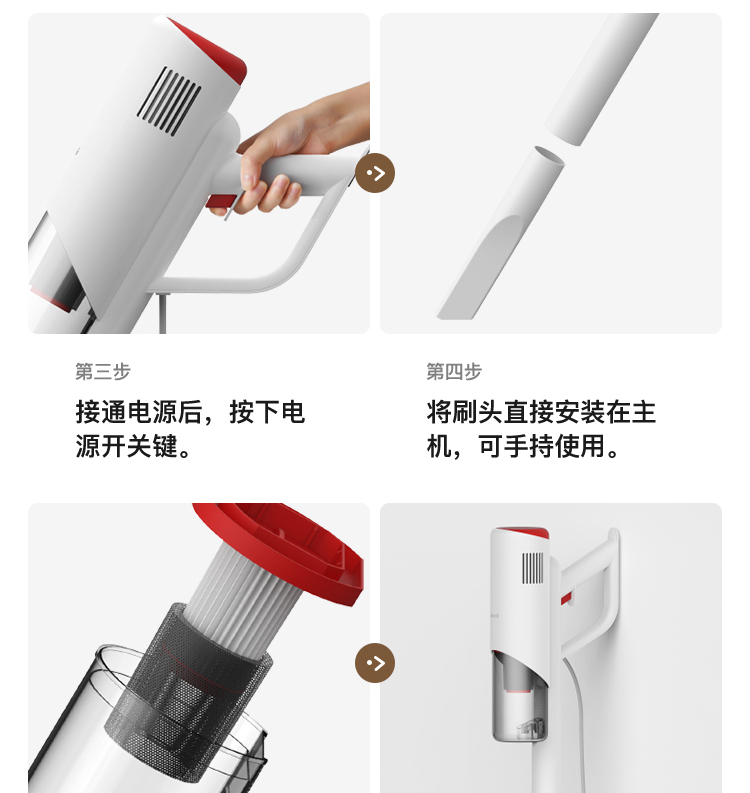 第三步

接通电源后，按下电源开关键。

第四步

将刷头直接安装在主机，可手持使用。