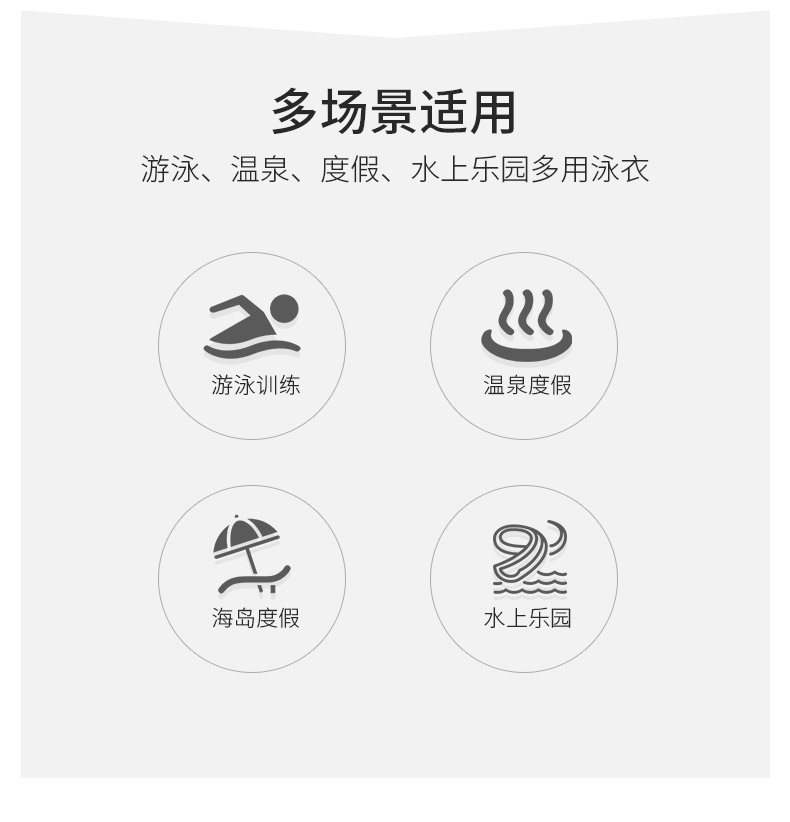 多场景适用

游泳、温泉、度假、水上乐园多用泳衣

游泳训练

温泉度假

海岛度假

水上乐园