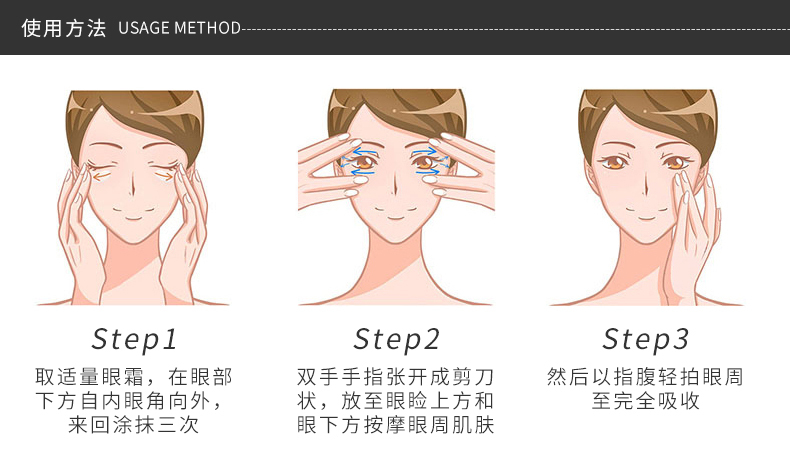 使用方法 USAGE METHOD

Step1
取适量眼霜，在眼部下方自内眼角向外，来回涂抹三次

Step2
双手手指张开成剪刀状，放至眼睑上方和眼下方按摩眼周肌肤

Step3
然后以指腹轻拍眼周至完全吸收