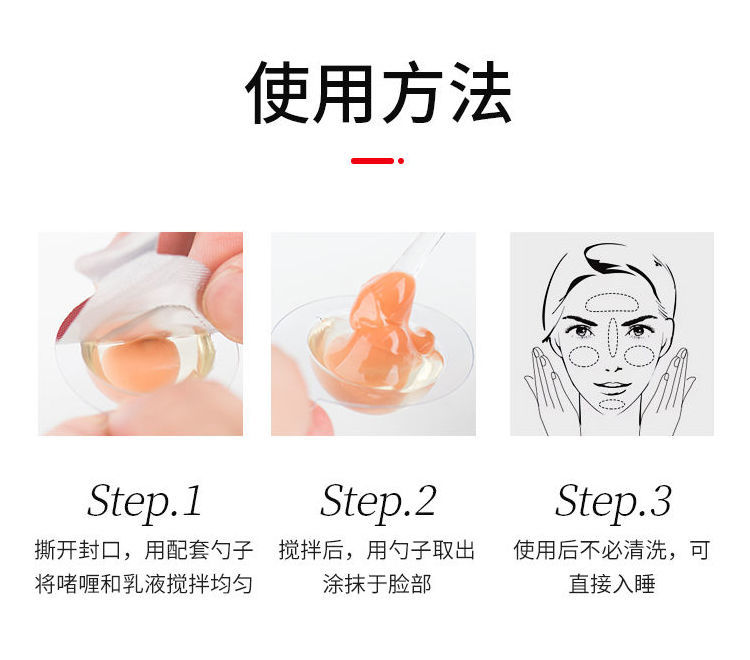 使用方法

Step.1
撕开封口，用配套勺子将啫喱和乳液搅拌均匀

Step.2
搅拌后，用勺子取出涂抹于脸部

Step.3
使用后不必清洗，可直接入睡