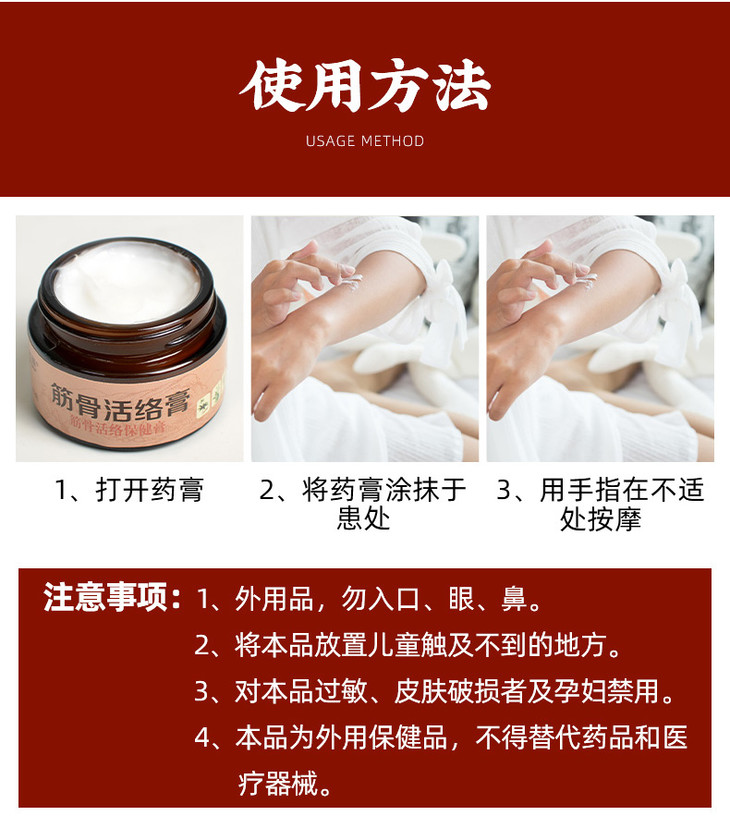 使用方法

USAGE METHOD

筋骨活络膏
筋骨活络保健膏

1、打开药膏

2、将药膏涂抹于患处

3、用手指在不适处按摩

注意事项：1、外用品，勿入口、眼、鼻。
2、将本品放置儿童触及不到的地方。
3、对本品过敏、皮肤破损者及孕妇禁用。
4、本品为外用保健品，不得替代药品和医疗器械。