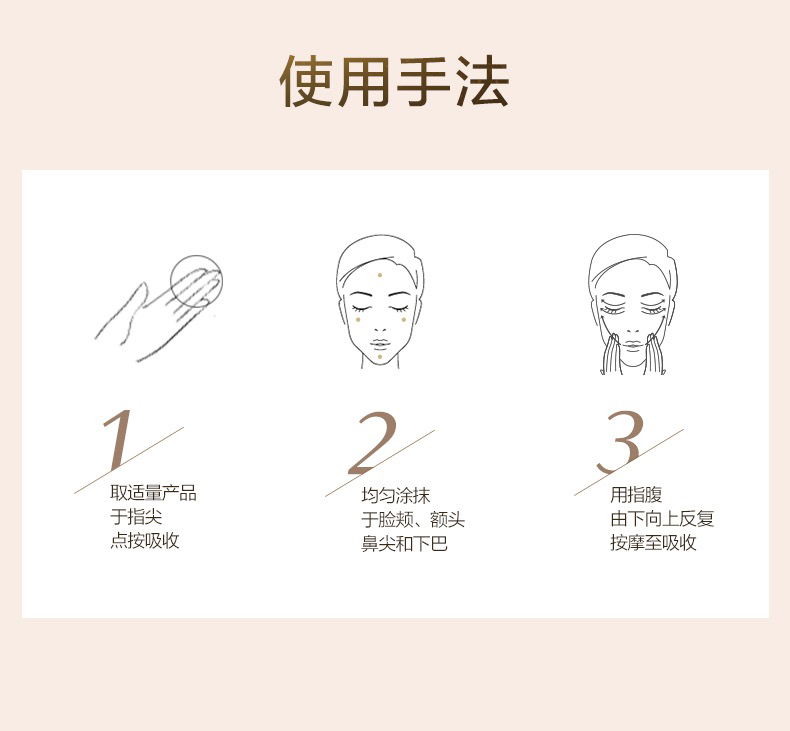 使用手法

1
取适量产品
于指尖
点按吸收

2
均匀涂抹
于脸颊、额头
鼻尖和下巴

3
用指腹
由下向上反复
按摩至吸收