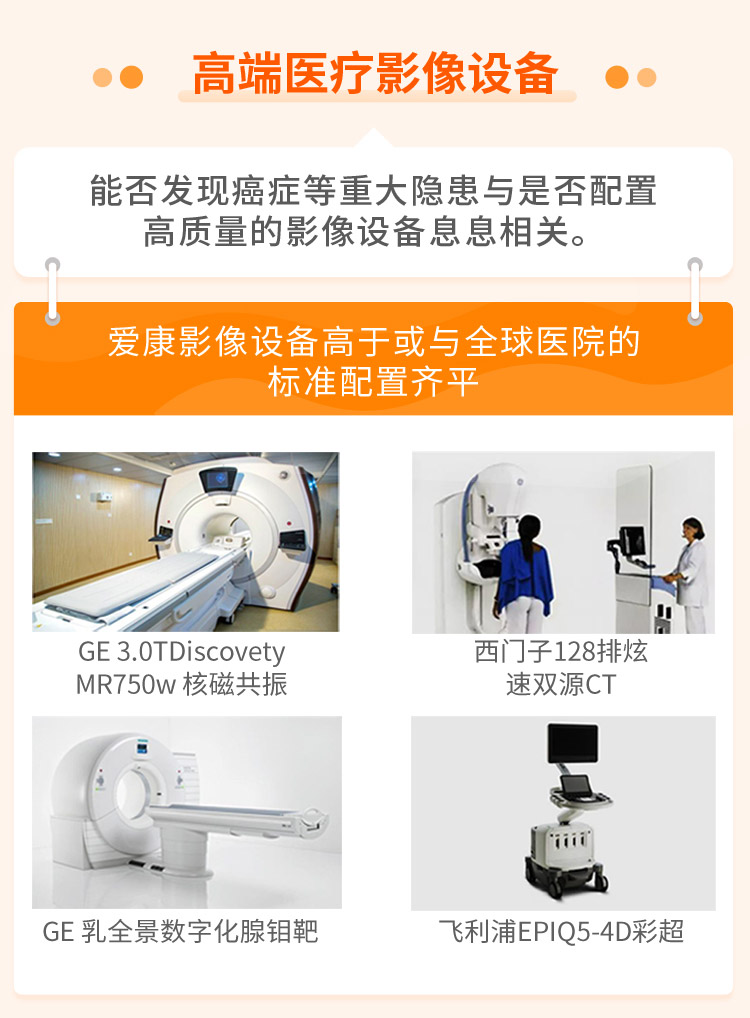 高端医疗影像设备

能否发现癌症等重大隐患与是否配置高质量的影像设备息息相关。

爱康影像设备高于或与全球医院的标准配置齐平

GE 3.0TDiscovety MR750w 核磁共振

西门子128排炫速双源CT

GE 乳全景数字化腺钼靶

飞利浦EPIQ5-4D彩超