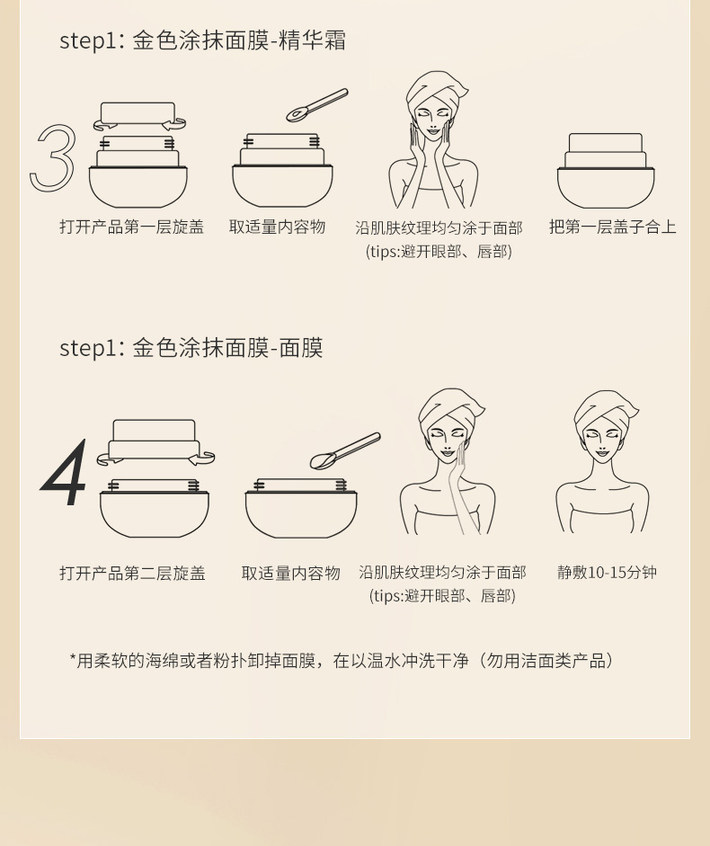 step1: 金色涂抹面膜-精华霜

3

打开产品第一层旋盖

取适量内容物

沿肌肤纹理均匀涂于面部
(tips:避开眼部、唇部)

把第一层盖子合上

step1: 金色涂抹面膜-面膜

4

打开产品第二层旋盖

取适量内容物

沿肌肤纹理均匀涂于面部
(tips:避开眼部、唇部)

静敷10-15分钟

*用柔软的海绵或者粉扑卸掉面膜，在以温水冲洗干净（勿用洁面类产品）