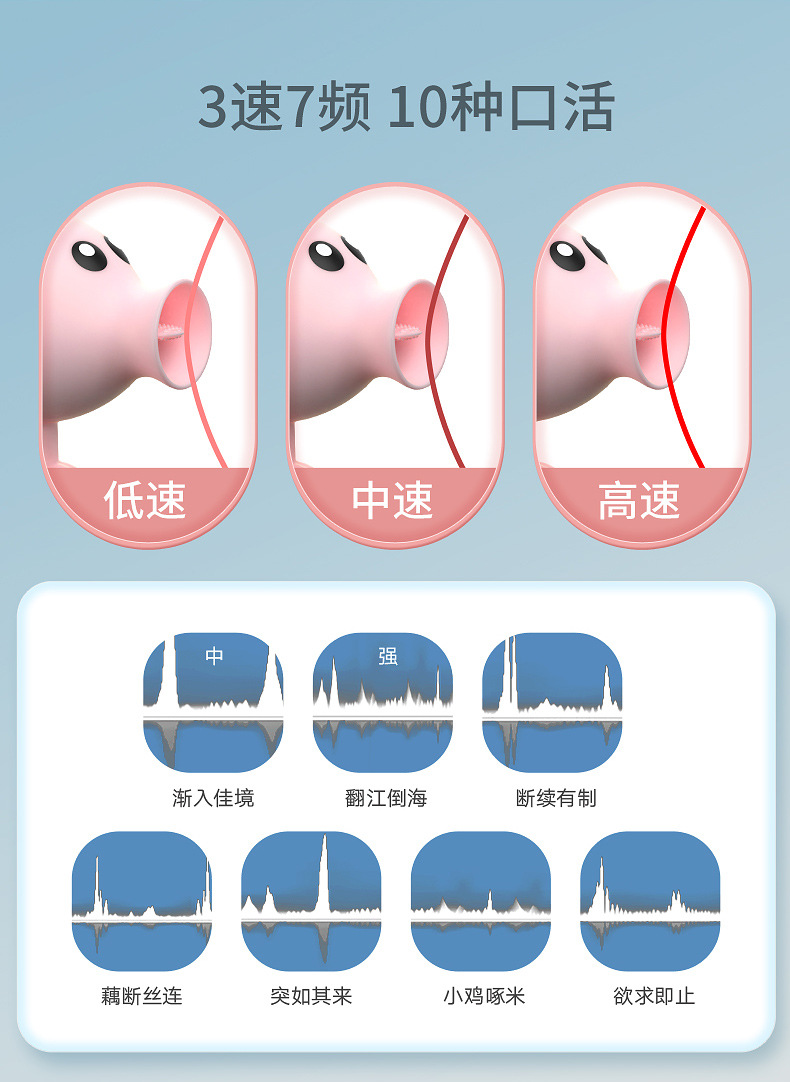 3速7频 10种口活

低速

中速

高速

中

强

渐入佳境

翻江倒海

断续有制

藕断丝连

突如其来

小鸡啄米

欲求即止