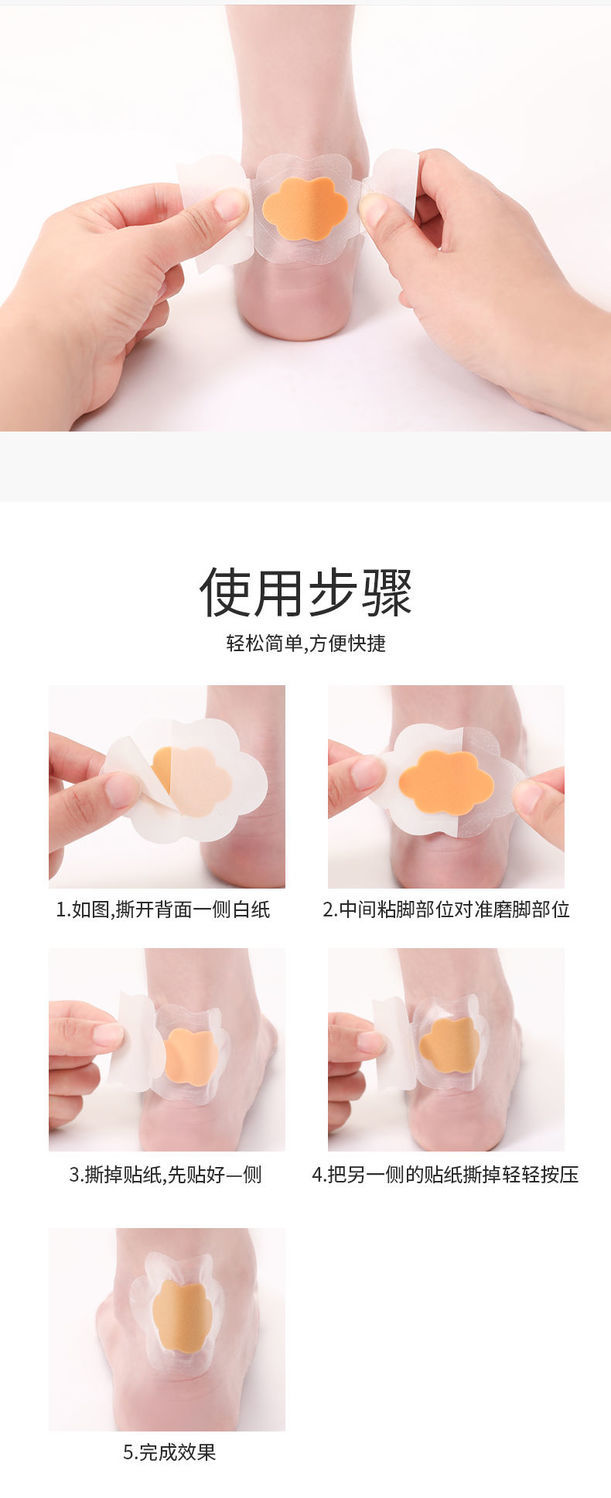 使用步骤

轻松简单,方便快捷

1.如图,撕开背面一侧白纸

2.中间粘脚部位对准磨脚部位

3.撕掉贴纸,先贴好一侧

4.把另一侧的贴纸撕掉轻轻按压

5.完成效果