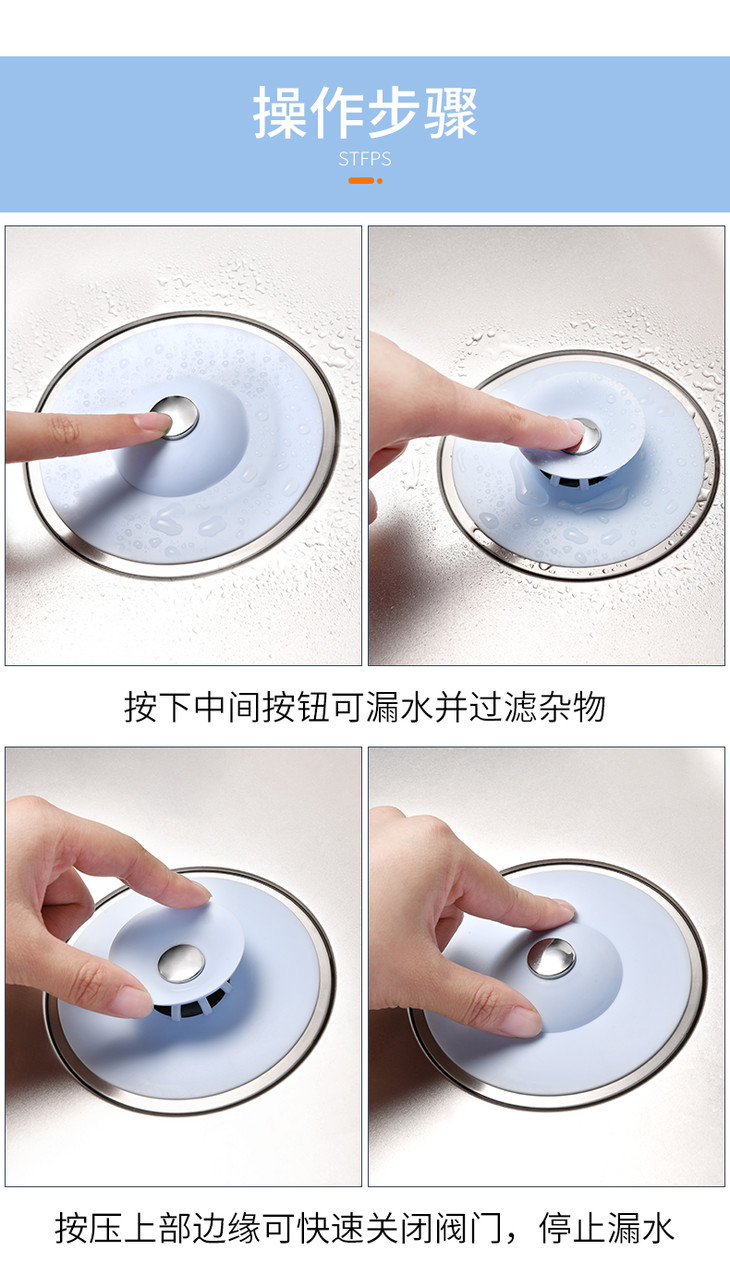 操作步骤
STFPS

按下中间按钮可漏水并过滤杂物

按压上部边缘可快速关闭阀门，停止漏水