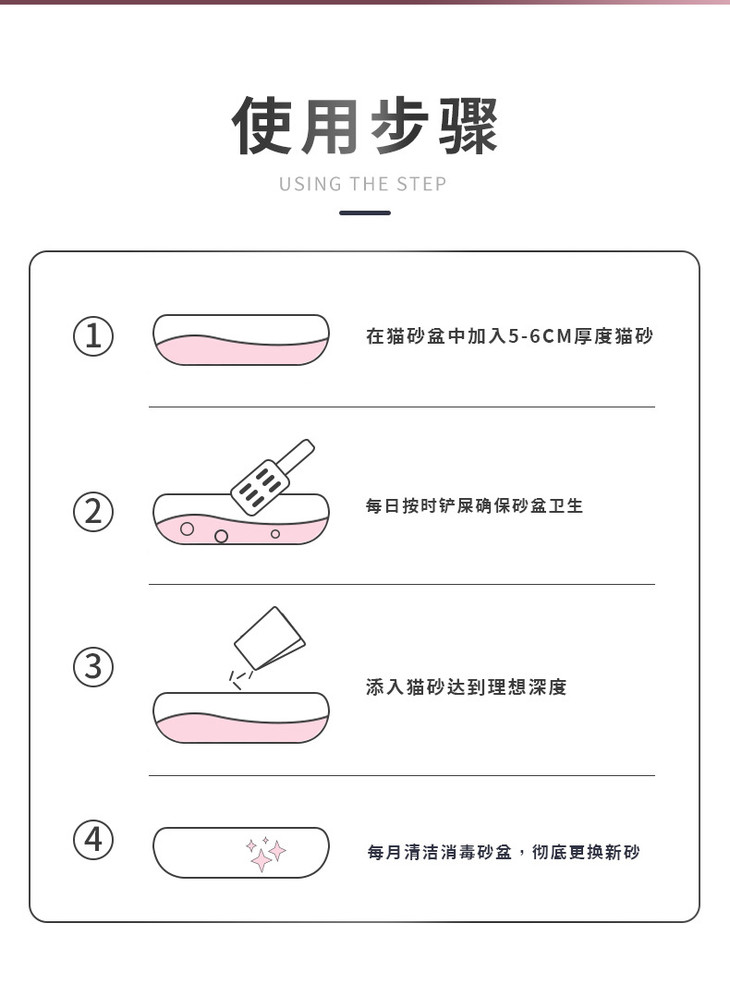 使用步骤
USING THE STEP

①
在猫砂盆中加入5-6CM厚度猫砂

②
每日按时铲屎确保砂盆卫生

③
添入猫砂达到理想深度

④
每月清洁消毒砂盆，彻底更换新砂