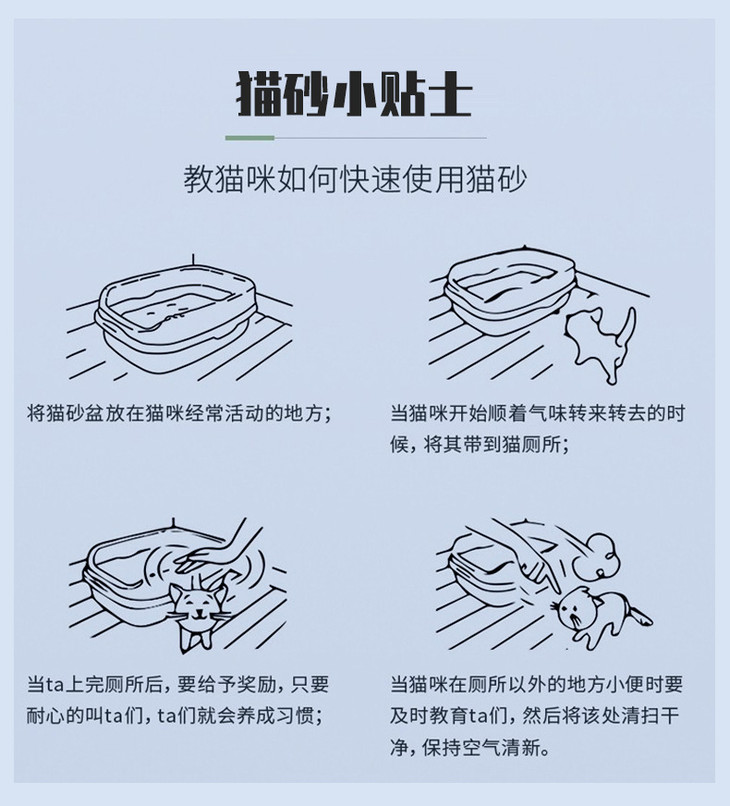 猫砂小贴士

教猫咪如何快速使用猫砂

将猫砂盆放在猫咪经常活动的地方；

当猫咪开始顺着气味转来转去的时候，将其带到猫厕所；

当ta上完厕所后，要给予奖励，只要耐心的叫ta们，ta们就会养成习惯；

当猫咪在厕所以外的地方小便时要及时教育ta们，然后将该处清扫干净，保持空气清新。