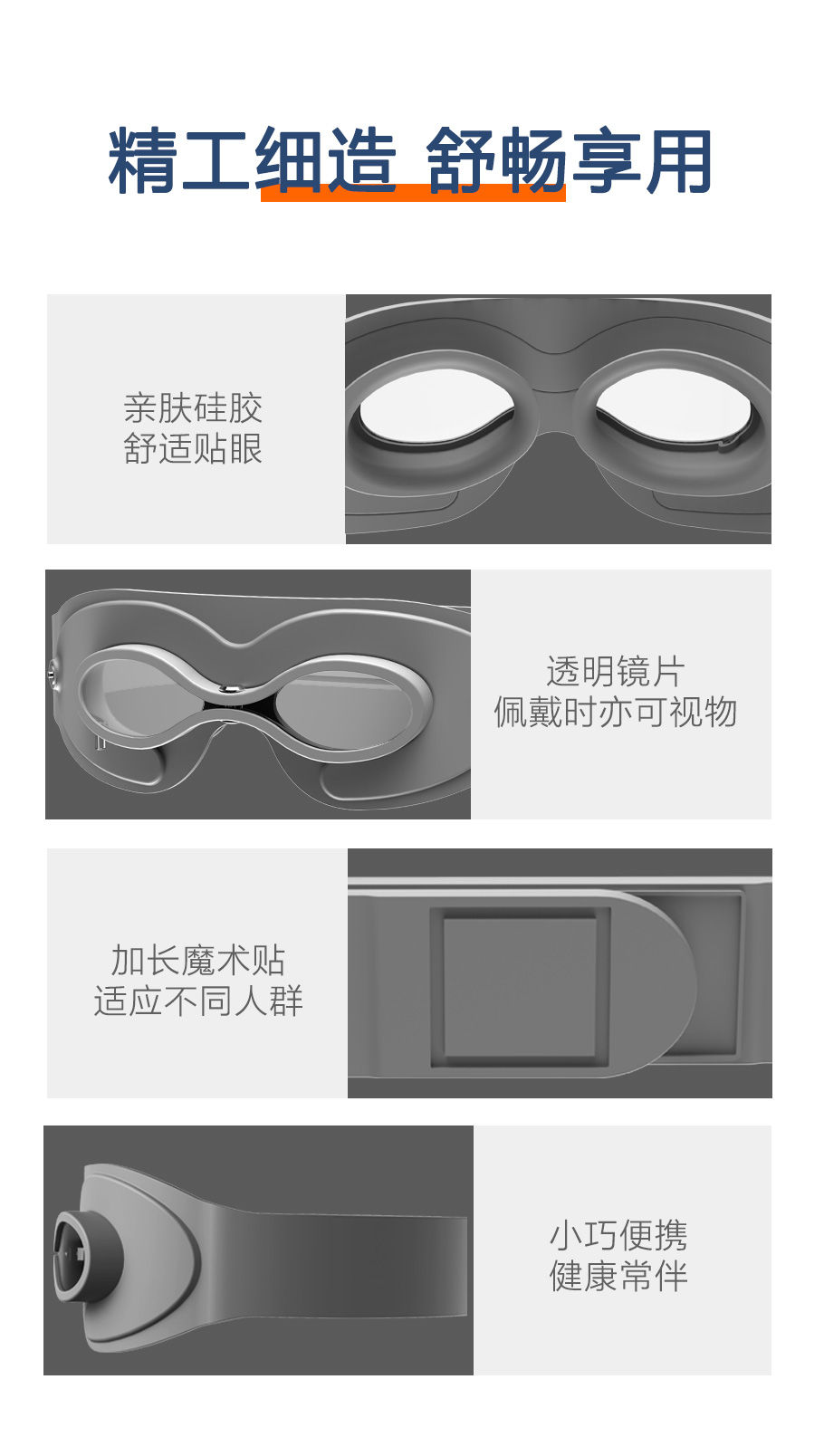 精工细造 舒畅享用

亲肤硅胶
舒适贴眼

透明镜片
佩戴时亦可视物

加长魔术贴
适应不同人群

小巧便携
健康常伴