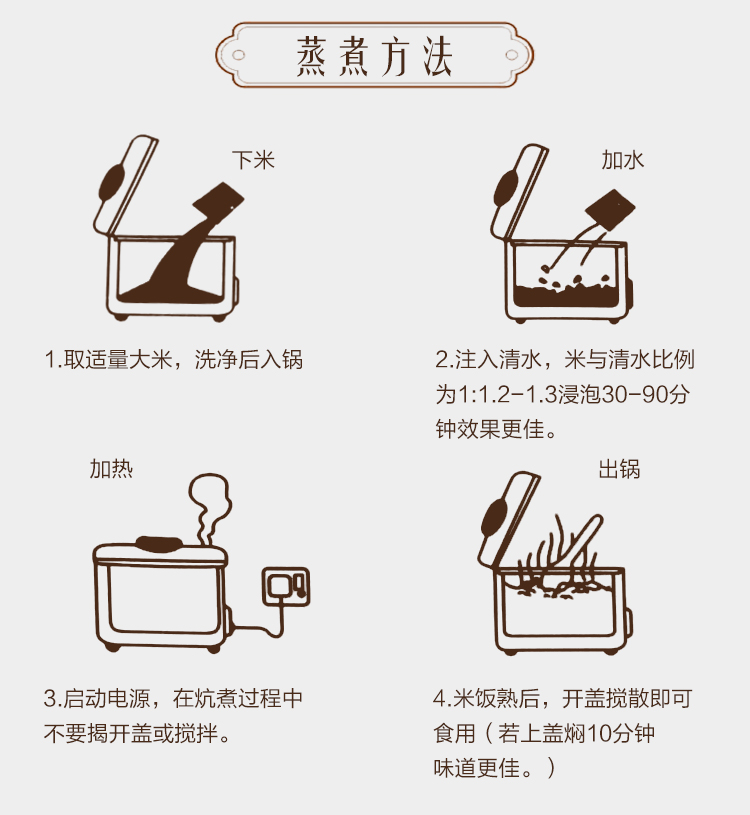 蒸煮方法

下米

1.取适量大米，洗净后入锅

加水

2.注入清水，米与清水比例为1:1.2-1.3浸泡30-90分钟效果更佳。

加热

3.启动电源，在炕煮过程中不要揭开盖或搅拌。

出锅

4.米饭熟后，开盖搅散即可食用（若上盖焖10分钟味道更佳。）