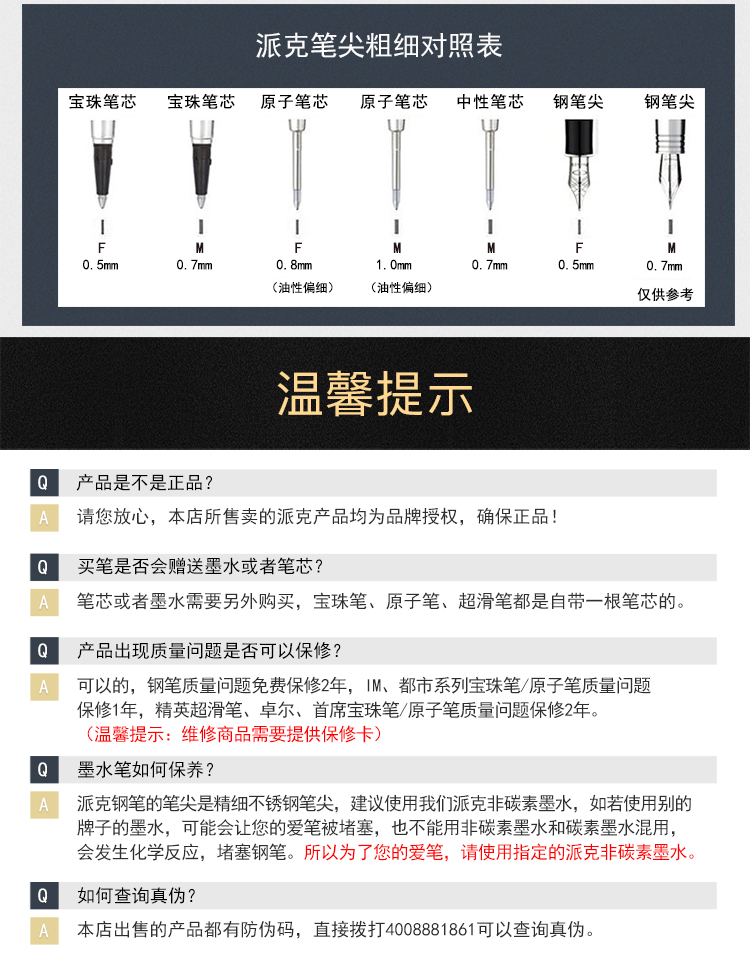 派克笔尖粗细对照表

| 宝珠笔芯 | 宝珠笔芯 | 原子笔芯 | 原子笔芯 | 中性笔芯 | 钢笔尖 | 钢笔尖 |
|---|---|---|---|---|---|---|
| F | M | F | M | M | F | M |
| 0.5mm | 0.7mm | 0.8mm | 1.0mm | 0.7mm | 0.5mm | 0.7mm |
| | | (油性偏细) | (油性偏细) | | | |

仅供参考

温馨提示

Q 产品是不是正品？

A 请您放心，本店所售卖的派克产品均为品牌授权，确保正品！

Q 买笔是否会赠送墨水或者笔芯？

A 笔芯或者墨水需要另外购买，宝珠笔、原子笔、超滑笔都是自带一根笔芯的。

Q 产品出现质量问题是否可以保修？

A 可以的，钢笔质量问题免费保修2年，IM、都市系列宝珠笔/原子笔质量问题保修1年，精英超滑笔、卓尔、首席宝珠笔/原子笔质量问题保修2年。
（温馨提示：维修商品需要提供保修卡）

Q 墨水笔如何保养？

A 派克钢笔的笔尖是精细不锈钢笔尖，建议使用我们派克非碳素墨水，如若使用别的牌子的墨水，可能会让您的爱笔被堵塞，也不能用非碳素墨水和碳素墨水混用，会发生化学反应，堵塞钢笔。所以为了您的爱笔，请使用指定的派克非碳素墨水。

Q 如何查询真伪？

A 本店出售的产品都有防伪码，直接拨打4008881861可以查询真伪。